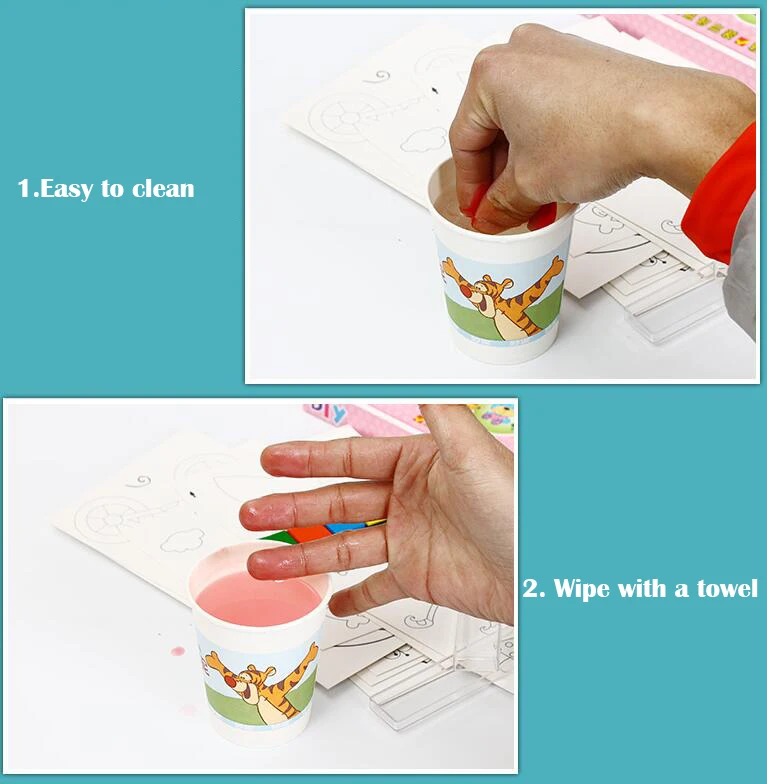 1.Easy to clean

2. Wipe with a towel