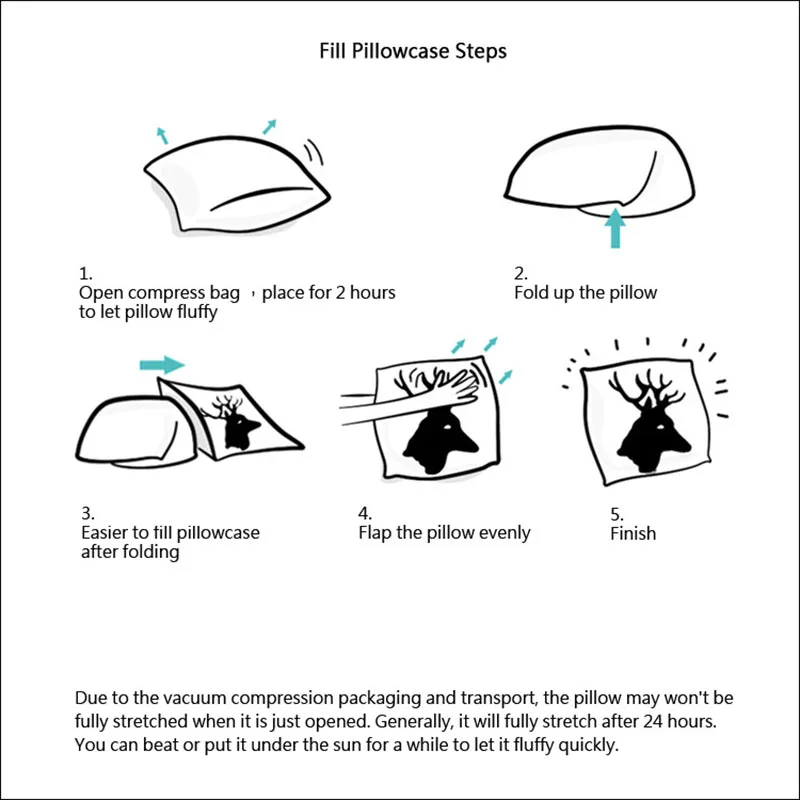 Fill Pillowcase Steps

1.
Open compress bag ， place for 2 hours to let pillow fluffy

2.
Fold up the pillow

3.
Easier to fill pillowcase after folding

4.
Flap the pillow evenly

5.
Finish

Due to the vacuum compression packaging and transport, the pillow may won't be fully stretched when it is just opened. Generally, it will fully stretch after 24 hours. You can beat or put it under the sun for a while to let it fluffy quickly.