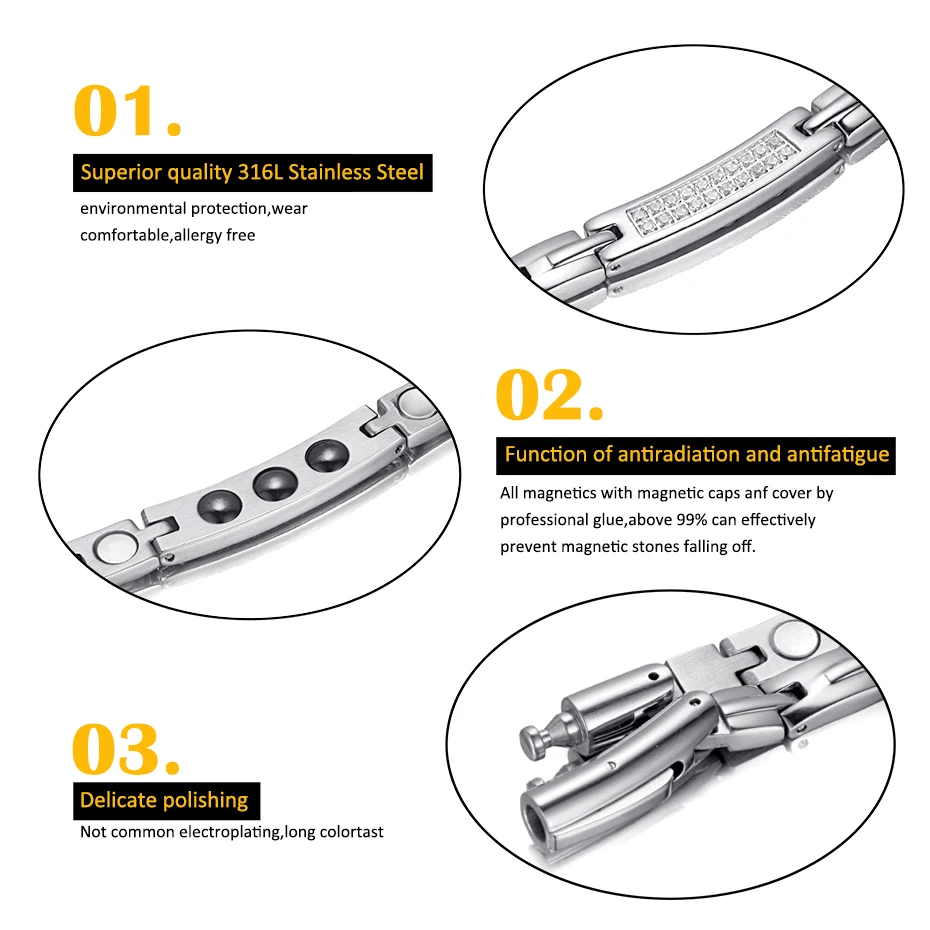 01.

Superior quality 316L Stainless Steel

environmental protection,wear comfortable,allergy free

02.

Function of antiradiation and antifatigue

All magnetics with magnetic caps anf cover by professional glue,above 99% can effectively prevent magnetic stones falling off.

03.

Delicate polishing

Not common electroplating,long colortast