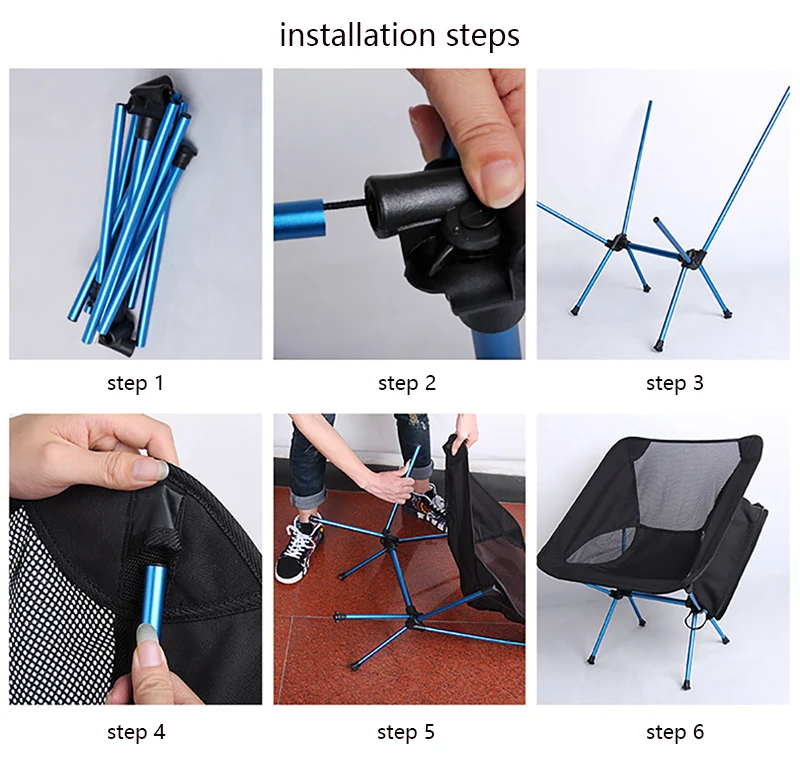 installation steps

step 1

step 2

step 3

step 4

step 5

step 6