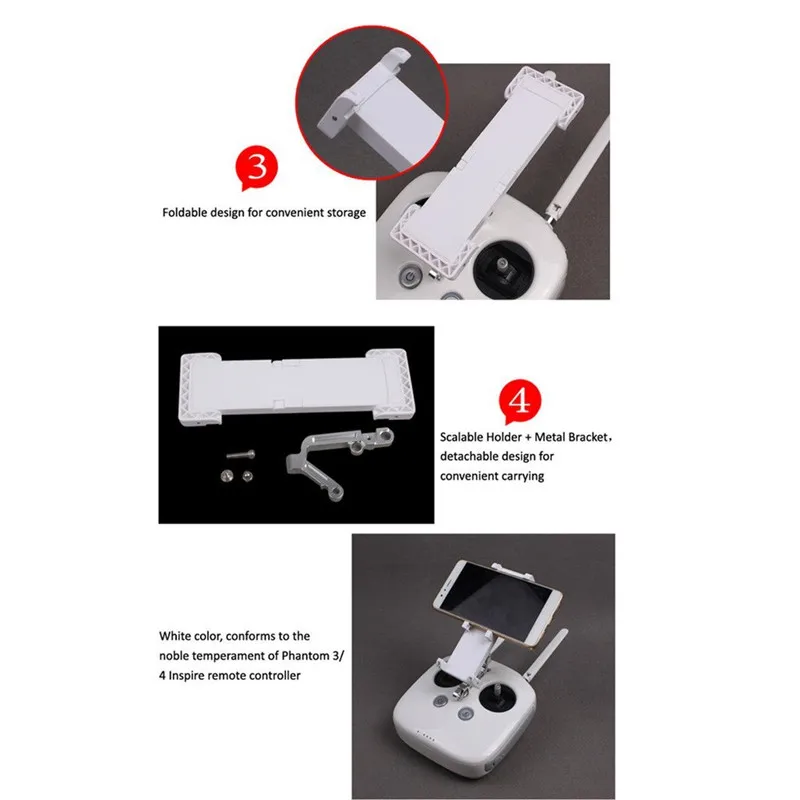 3

Foldable design for convenient storage

4

Scalable Holder + Metal Bracket, detachable design for convenient carrying

White color, conforms to the noble temperament of Phantom 3/ 4 Inspire remote controller