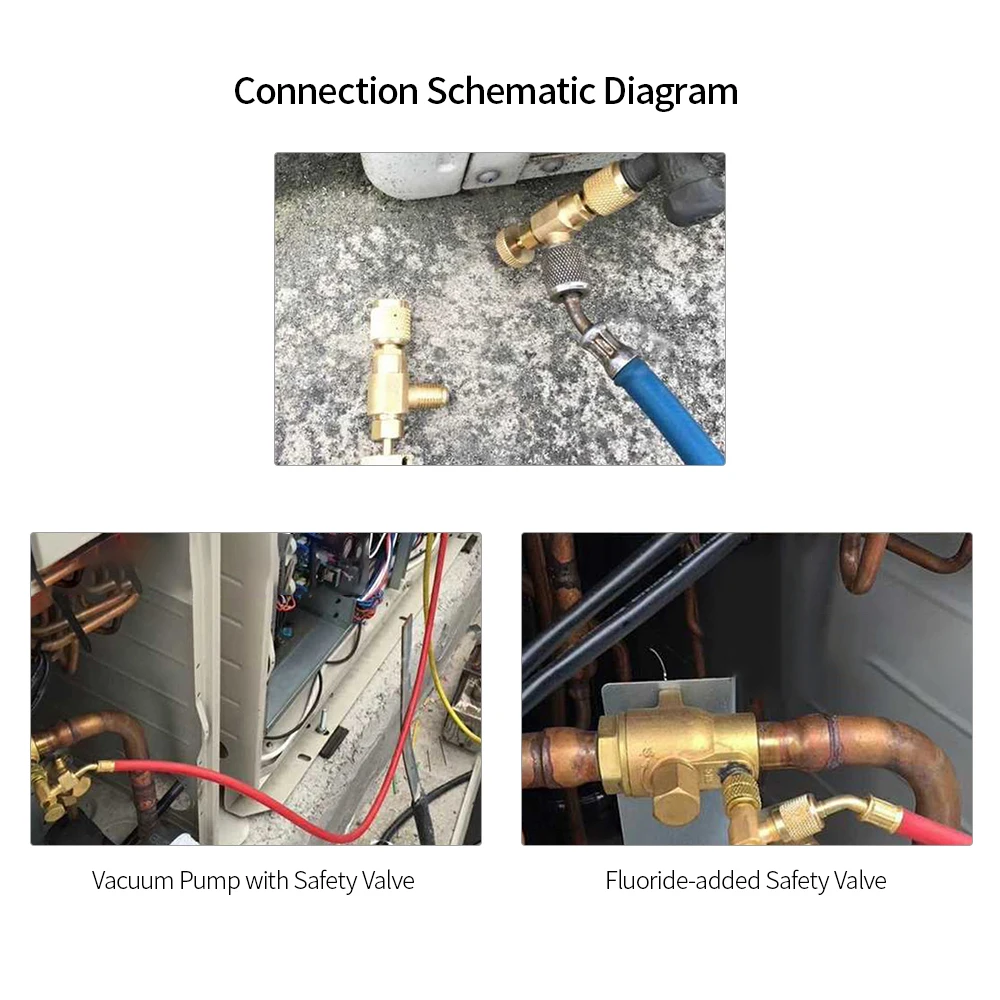 Connection Schematic Diagram

Vacuum Pump with Safety Valve

Fluoride-added Safety Valve