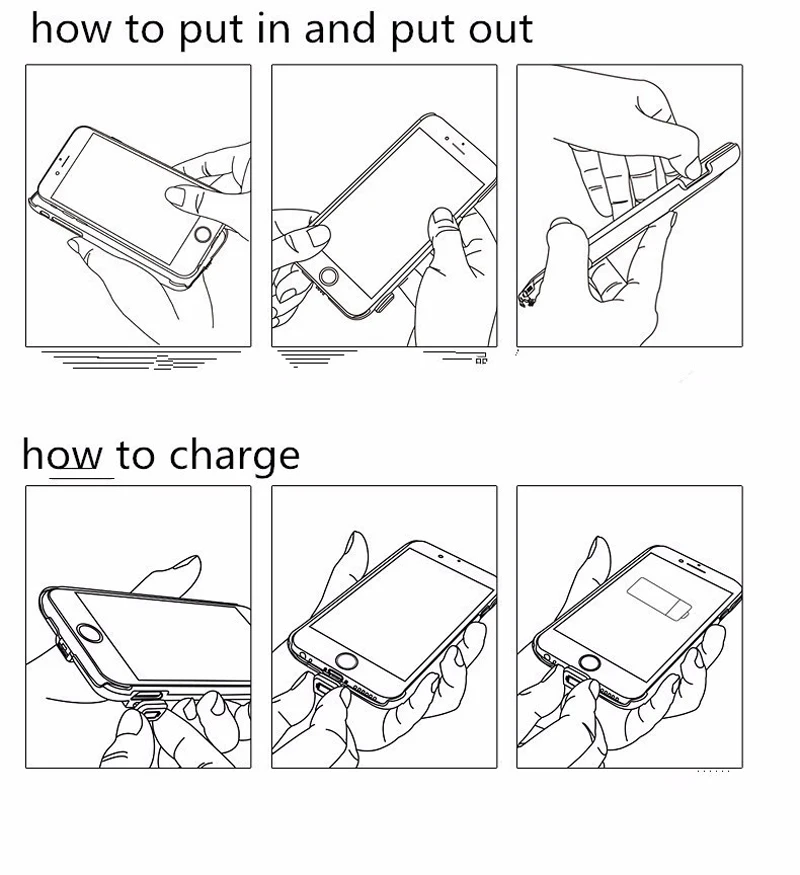 how to put in and put out

how to charge