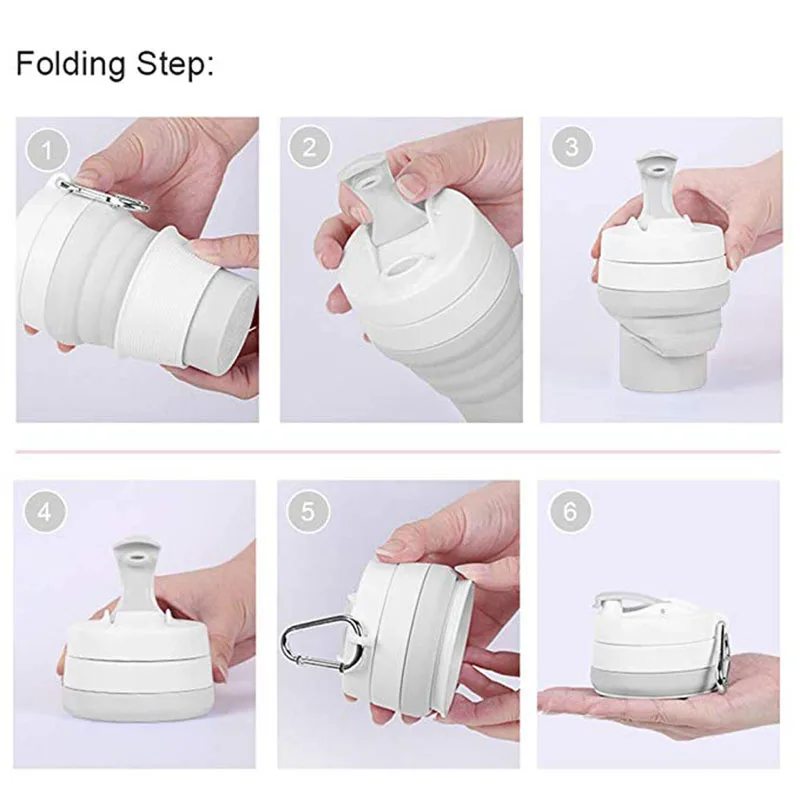 Folding Step:

1

2

3

4

5

6