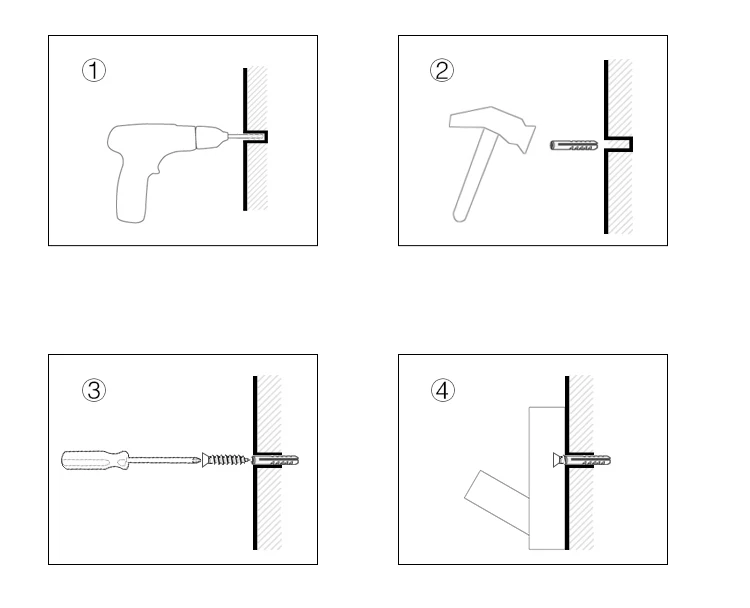 ①

②

③

④