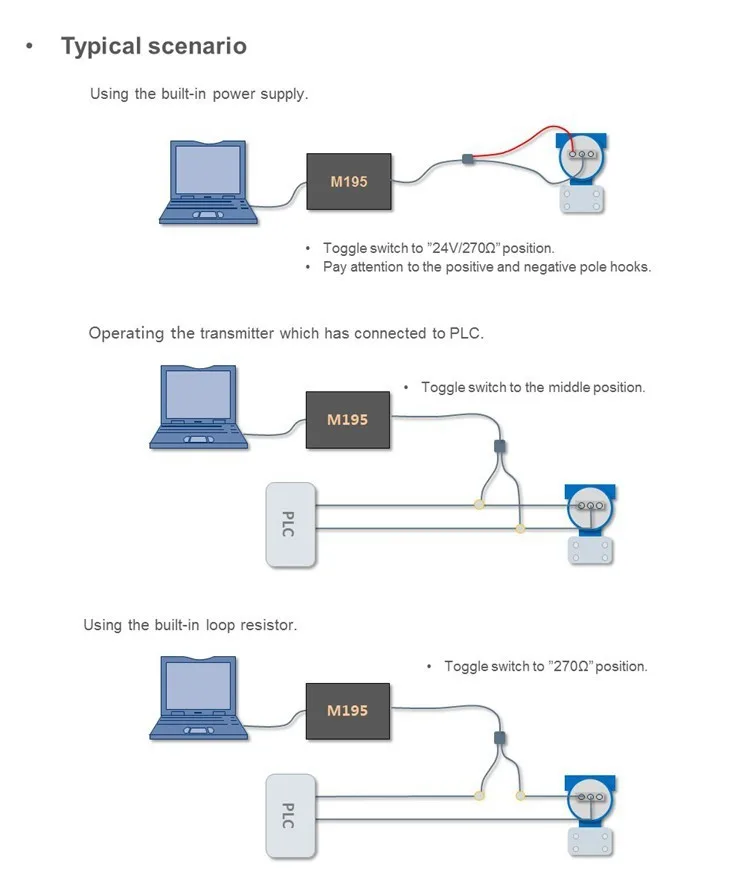 • Typical scenario

Using the built-in power supply.

M195

• Toggle switch to "24V/270Ω" position.
• Pay attention to the positive and negative pole hooks.

Operating the transmitter which has connected to PLC.

• Toggle switch to the middle position.

M195

PLC

Using the built-in loop resistor.

• Toggle switch to "270Ω" position.

M195

PLC