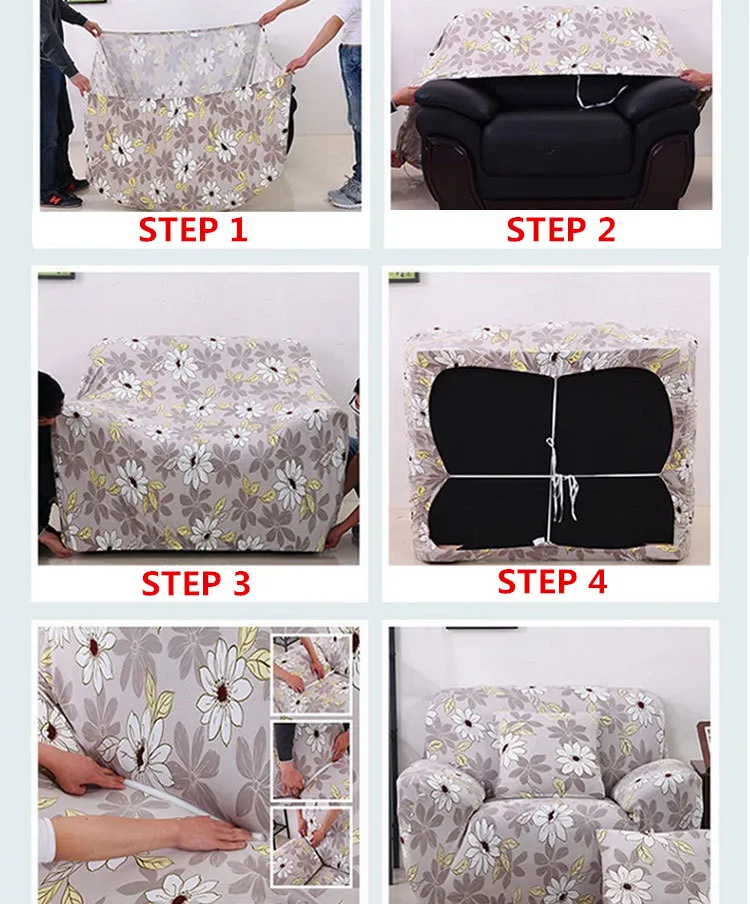 STEP 1

STEP 2

STEP 3

STEP 4