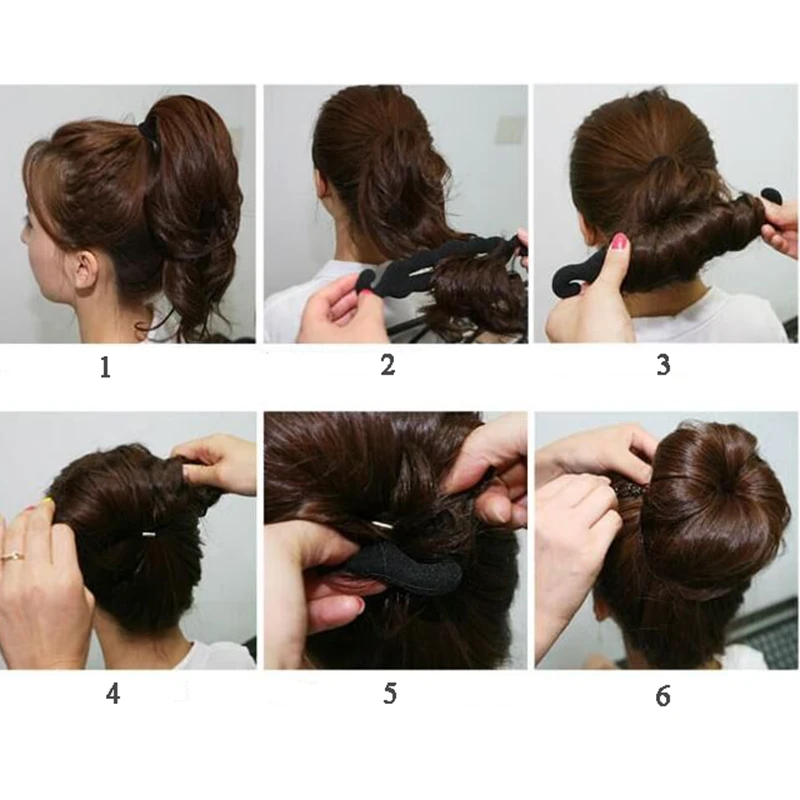 1

2

3

4

5

6