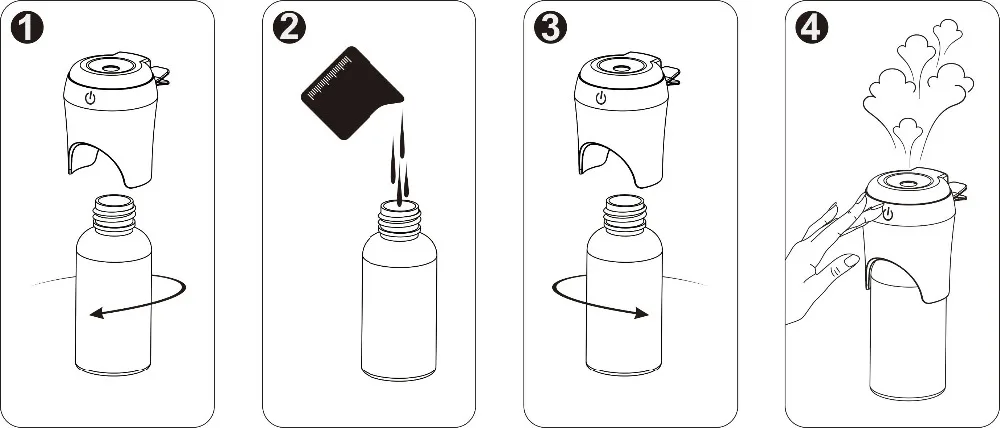 1

2

3

4