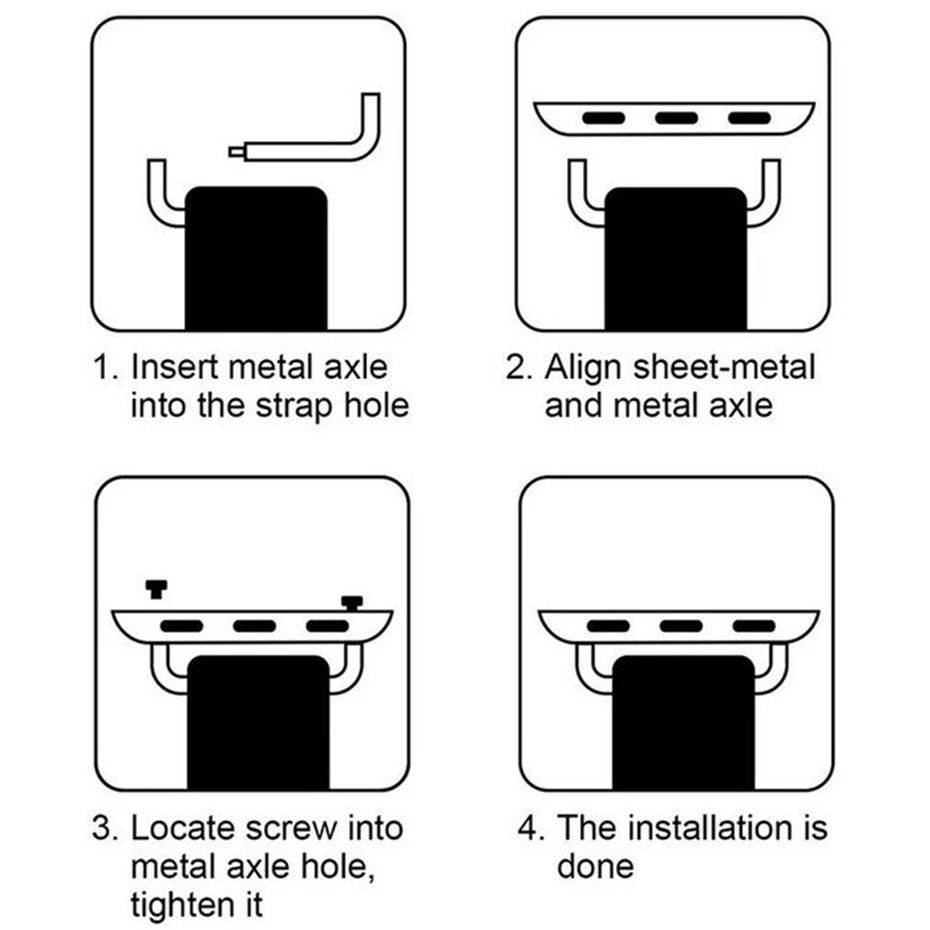 1. Insert metal axle into the strap hole

2. Align sheet-metal and metal axle

3. Locate screw into metal axle hole, tighten it

4. The installation is done