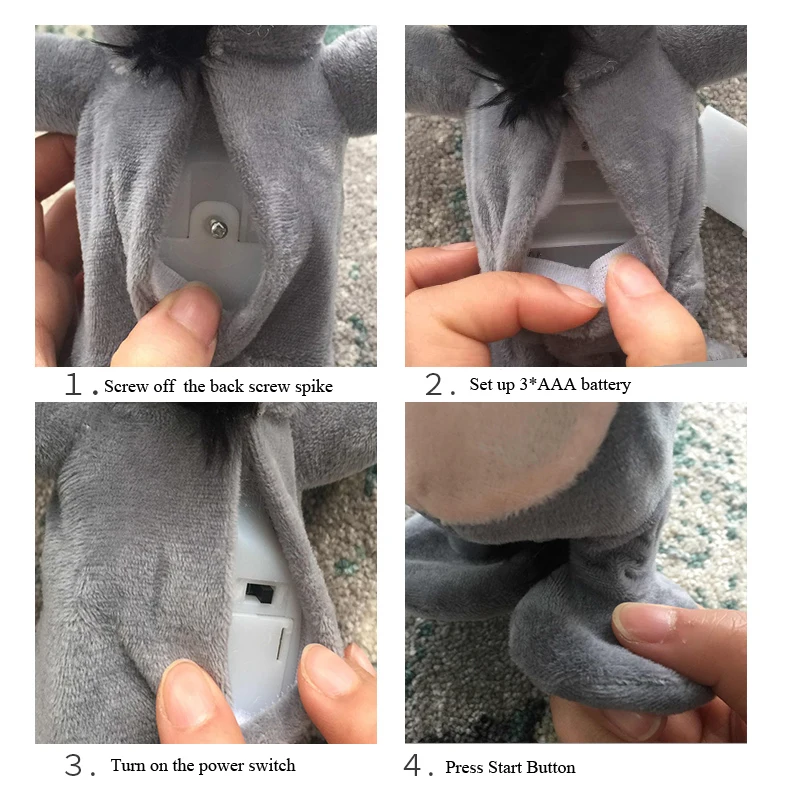 1. Screw off the back screw spike

2. Set up 3*AAA battery

3. Turn on the power switch

4. Press Start Button