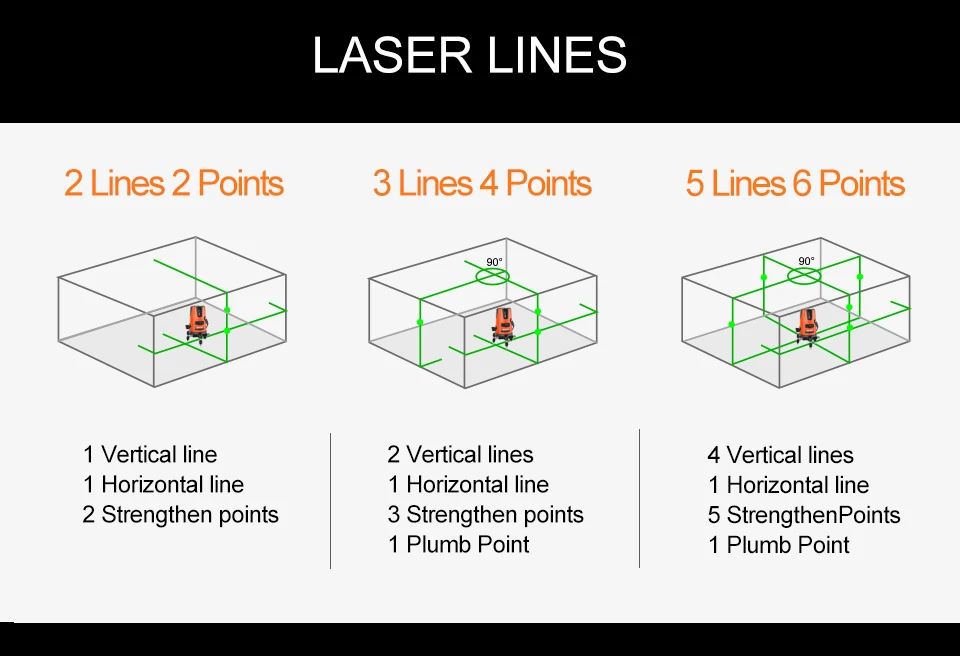 LASER LINES

2 Lines 2 Points

1 Vertical line
1 Horizontal line
2 Strengthen points

3 Lines 4 Points

90°

2 Vertical lines
1 Horizontal line
3 Strengthen points
1 Plumb Point

5 Lines 6 Points

90°

4 Vertical lines
1 Horizontal line
5 StrengthenPoints
1 Plumb Point