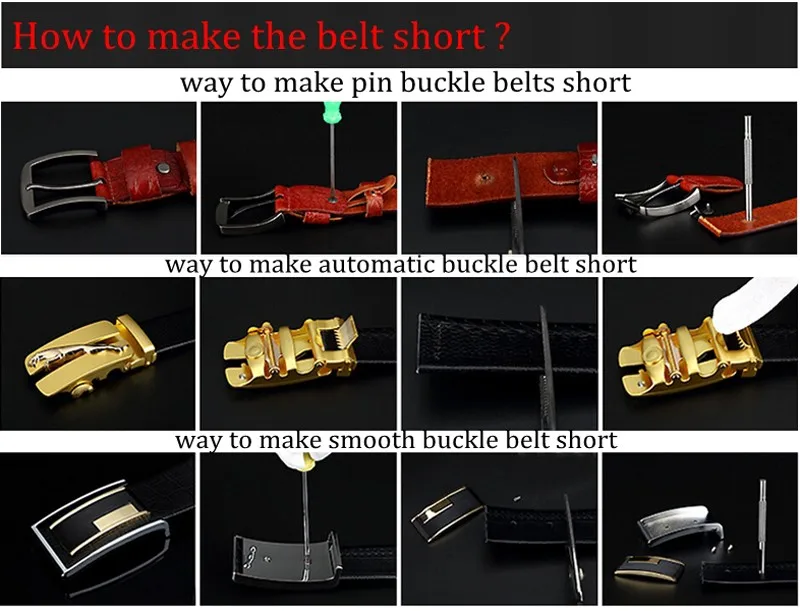 How to make the belt short ?

way to make pin buckle belts short

way to make automatic buckle belt short

way to make smooth buckle belt short