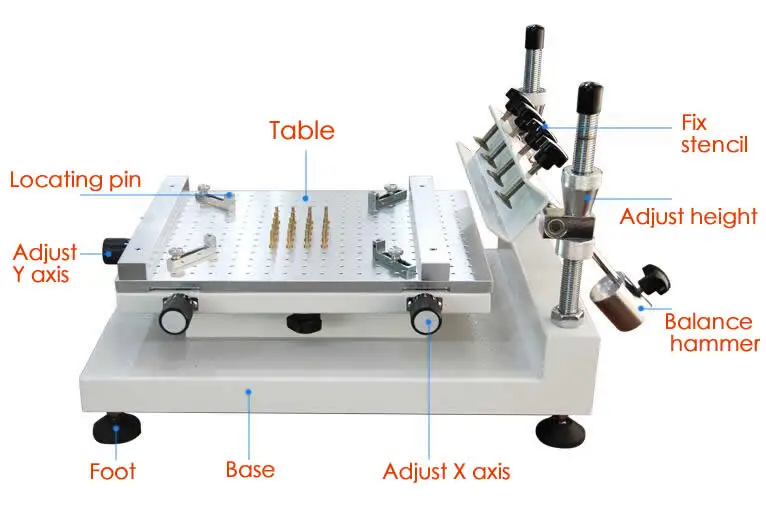 Table

Fix stencil

Locating pin

Adjust height

Adjust Y axis

Balance hammer

Foot

Base

Adjust X axis