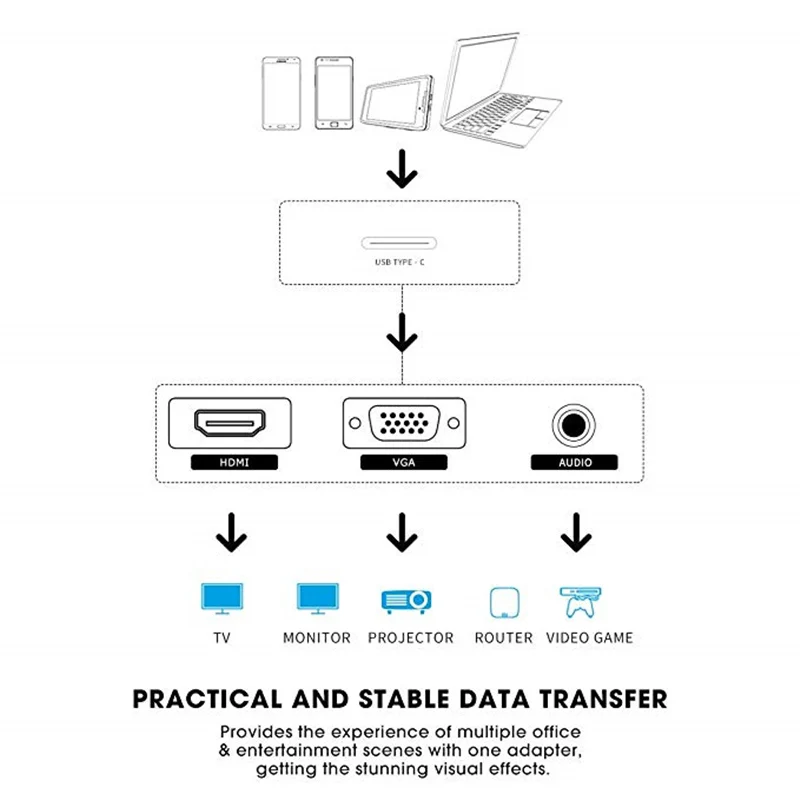 USB TYPE - C

HDMI

VGA

AUDIO

TV

MONITOR

PROJECTOR

ROUTER

VIDEO GAME

PRACTICAL AND STABLE DATA TRANSFER

Provides the experience of multiple office & entertainment scenes with one adapter, getting the stunning visual effects.