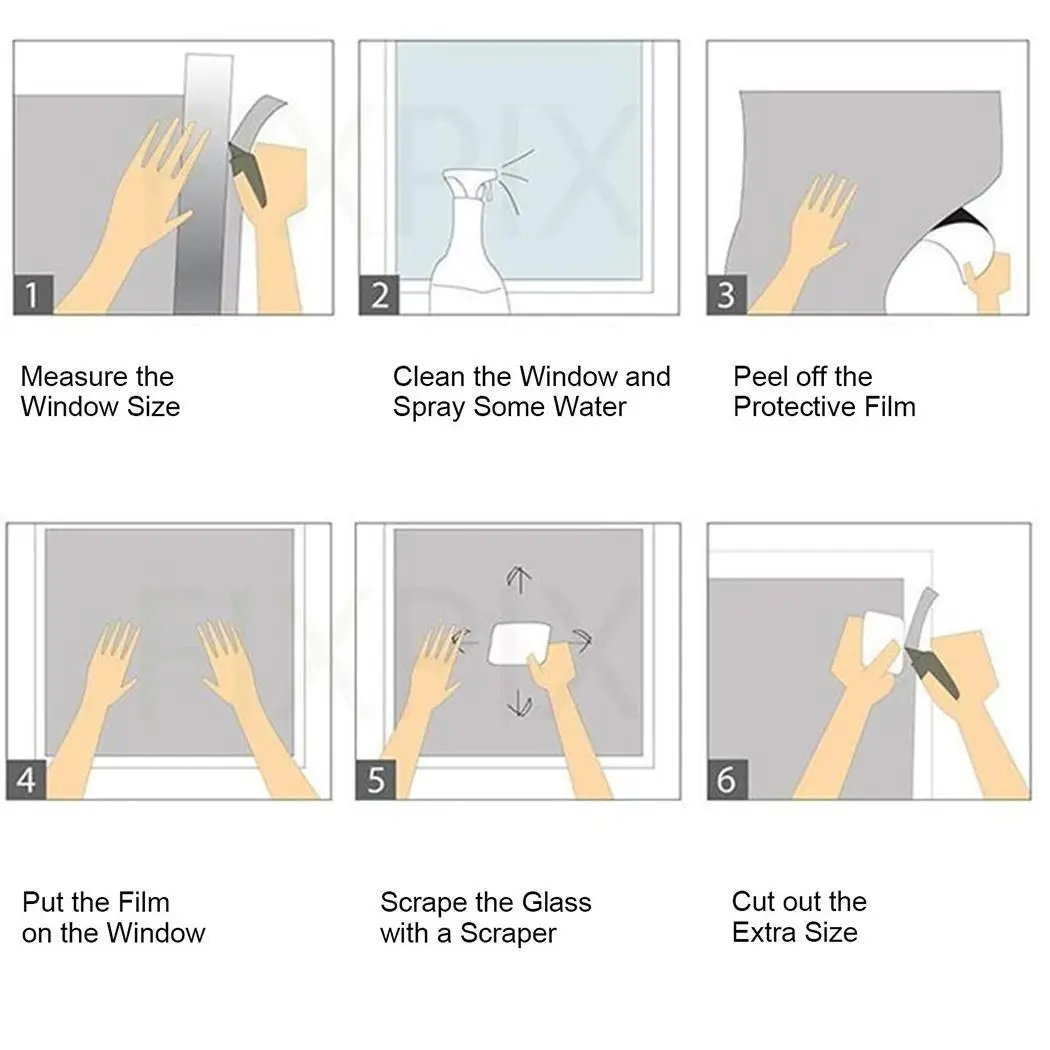 1

Measure the Window Size

2

Clean the Window and Spray Some Water

3

Peel off the Protective Film

4

Put the Film on the Window

5

Scrape the Glass with a Scraper

6

Cut out the Extra Size