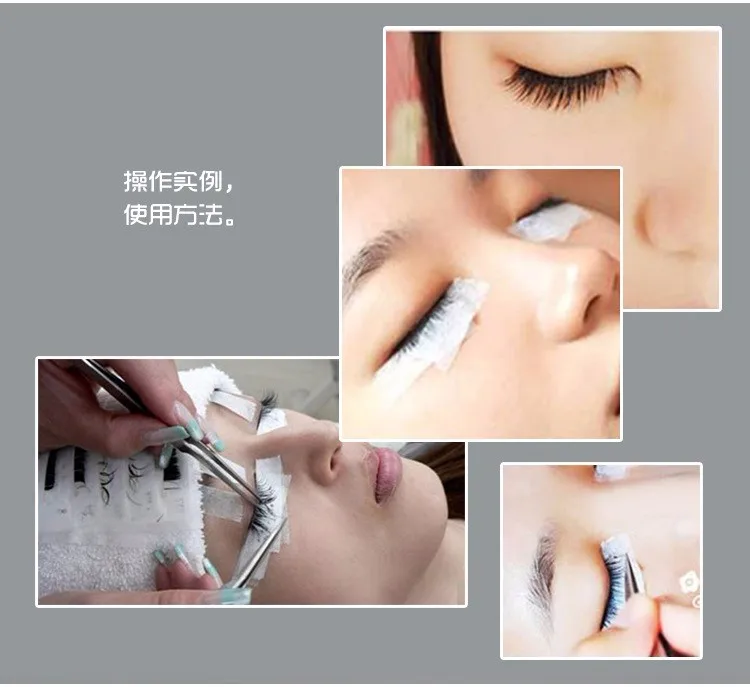 操作实例，
使用方法。