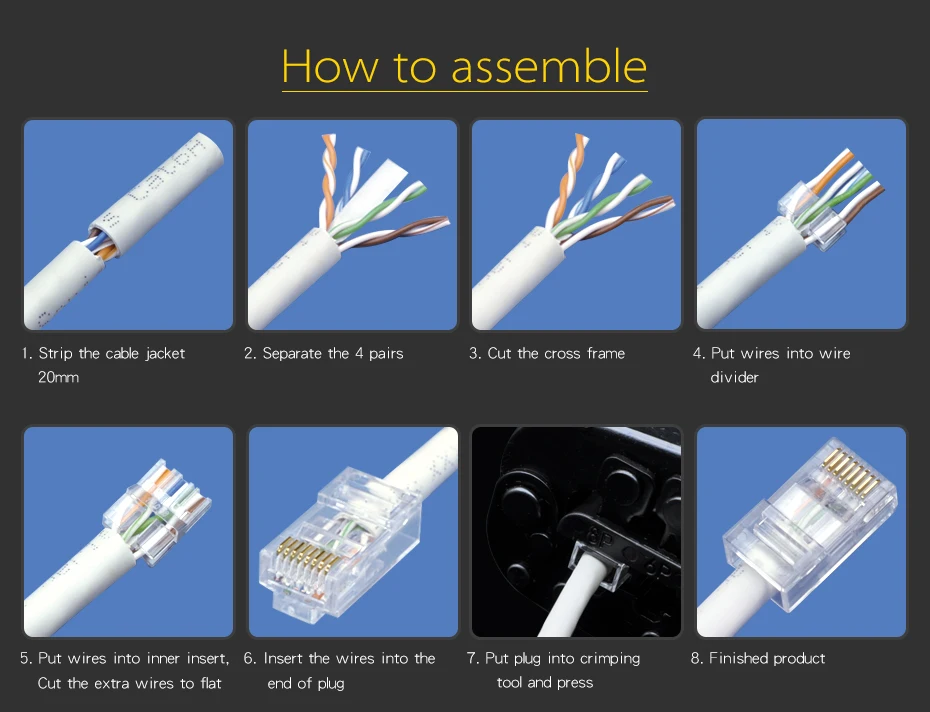 How to assemble

1. Strip the cable jacket 20mm

2. Separate the 4 pairs

3. Cut the cross frame

4. Put wires into wire divider

5. Put wires into inner insert, Cut the extra wires to flat

6. Insert the wires into the end of plug

7. Put plug into crimping tool and press

8. Finished product