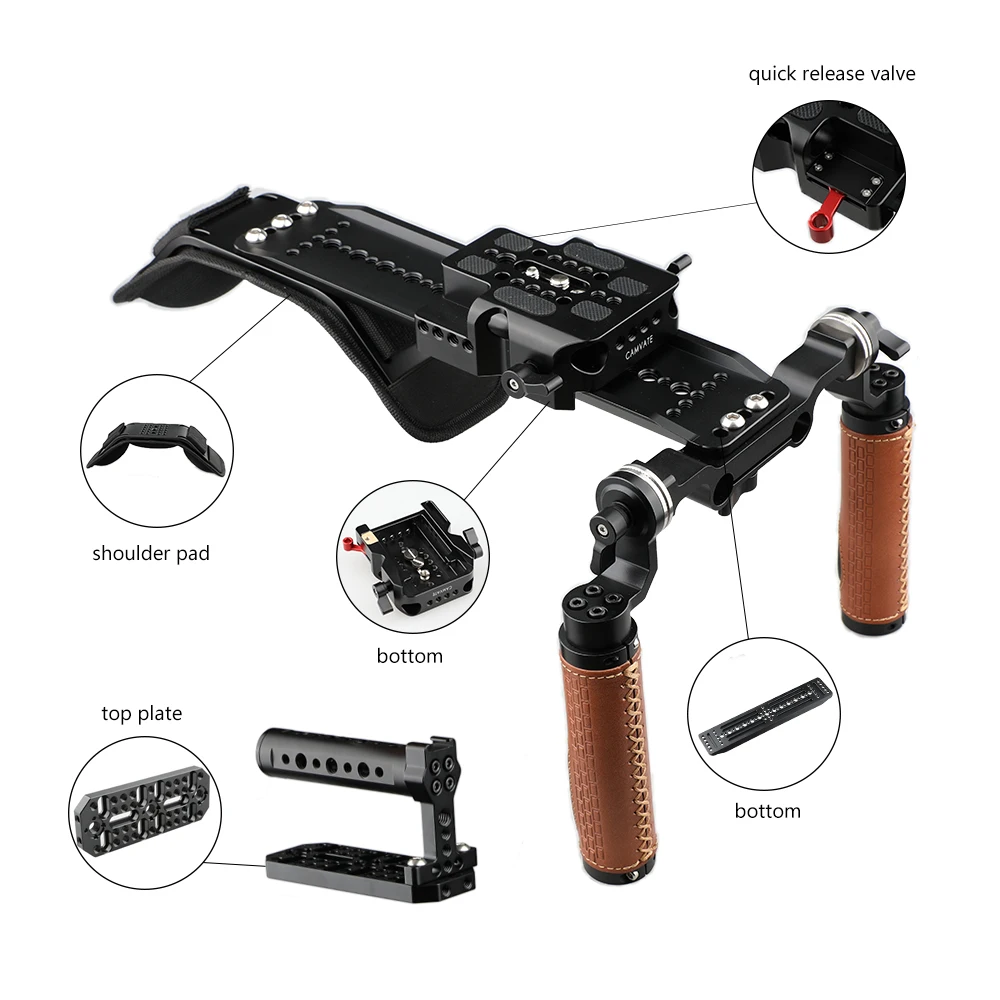 quick release valve

CAMVATE

shoulder pad

bottom

top plate

bottom