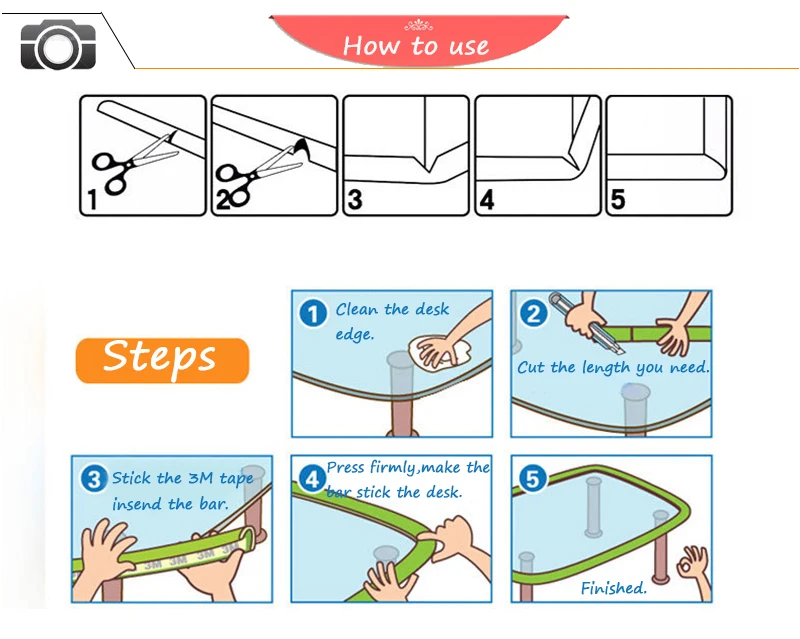 How to use

1

2

3

4

5

Steps

1 Clean the desk edge.

2 Cut the length you need.

3 Stick the 3M tape insend the bar.

3M 3M 3M 3M

4 Press firmly,make the bar stick the desk.

5

Finished.