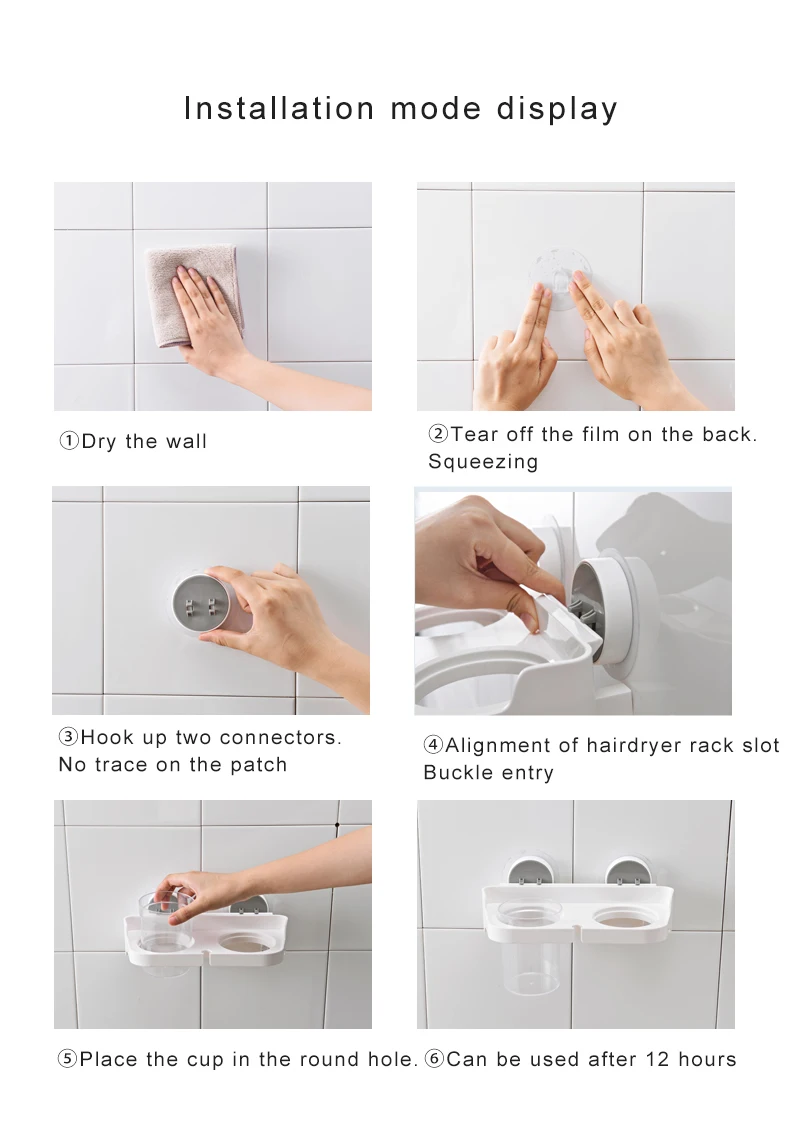 Installation mode display

①Dry the wall

②Tear off the film on the back. Squeezing

③Hook up two connectors. No trace on the patch

④Alignment of hairdryer rack slot Buckle entry

⑤Place the cup in the round hole.

⑥Can be used after 12 hours