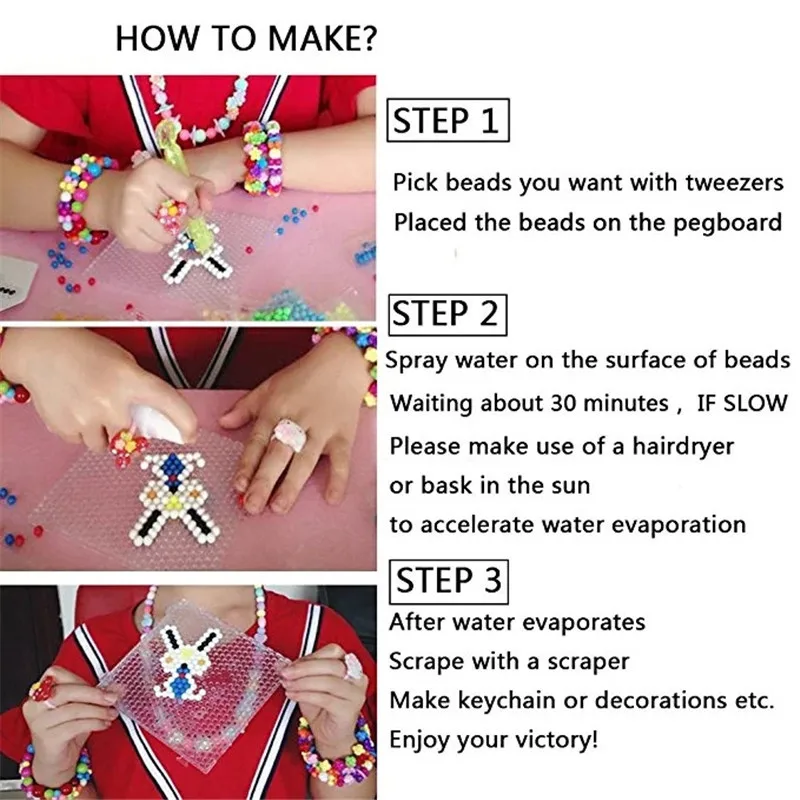 HOW TO MAKE?

STEP 1

Pick beads you want with tweezers
Placed the beads on the pegboard

STEP 2

Spray water on the surface of beads
Waiting about 30 minutes , IF SLOW
Please make use of a hairdryer
or bask in the sun
to accelerate water evaporation

STEP 3

After water evaporates
Scrape with a scraper
Make keychain or decorations etc.
Enjoy your victory!