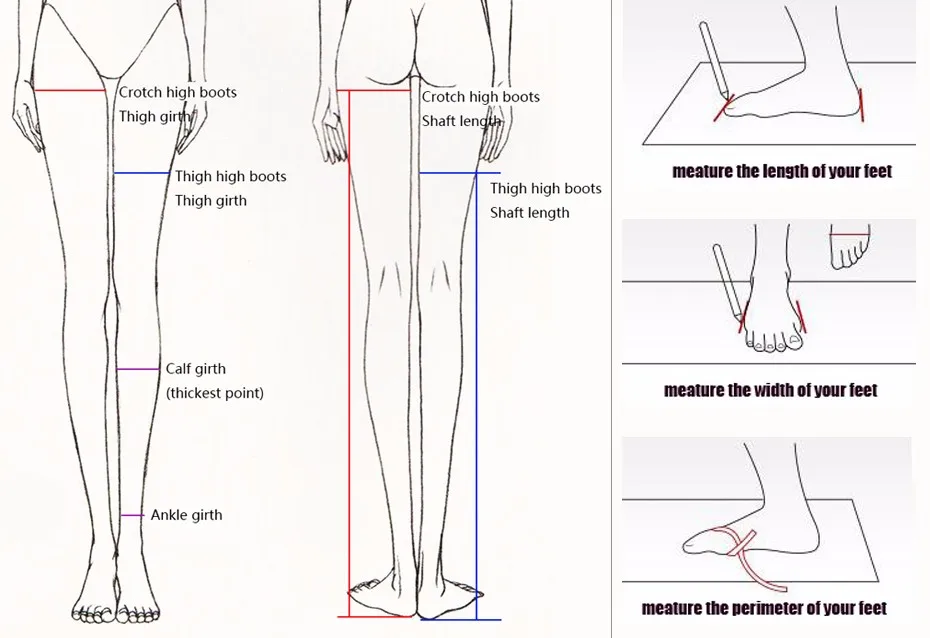 Crotch high boots
Thigh girth

Thigh high boots
Thigh girth

Calf girth
(thickest point)

Ankle girth

Crotch high boots
Shaft length

Thigh high boots
Shaft length

meature the length of your feet

meature the width of your feet

meature the perimeter of your feet