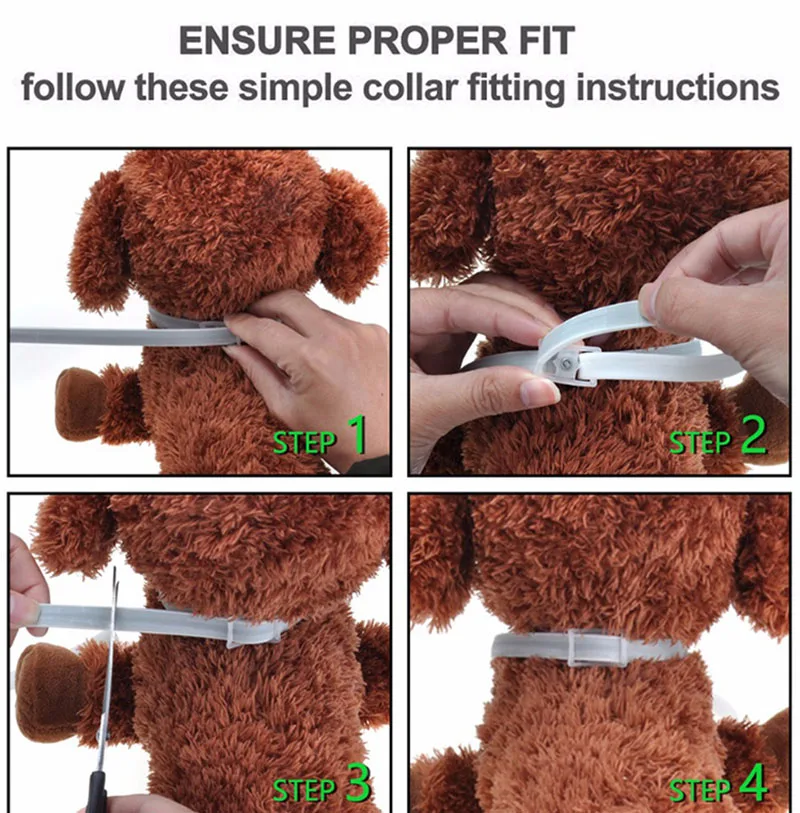 ENSURE PROPER FIT
follow these simple collar fitting instructions

STEP 1

STEP 2

STEP 3

STEP 4