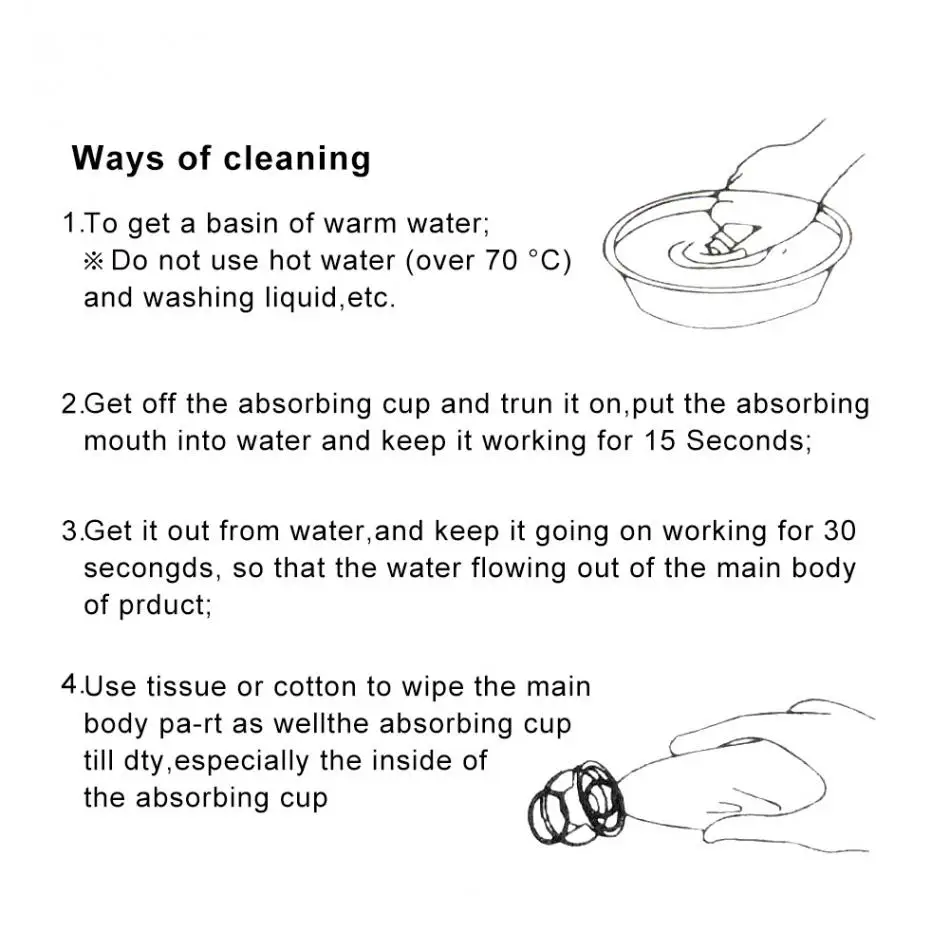 Ways of cleaning

1.To get a basin of warm water;
※ Do not use hot water (over 70 °C) and washing liquid,etc.

2.Get off the absorbing cup and trun it on,put the absorbing mouth into water and keep it working for 15 Seconds;

3.Get it out from water,and keep it going on working for 30 secongds, so that the water flowing out of the main body of prduct;

4.Use tissue or cotton to wipe the main body pa-rt as wellthe absorbing cup till dty,especially the inside of the absorbing cup