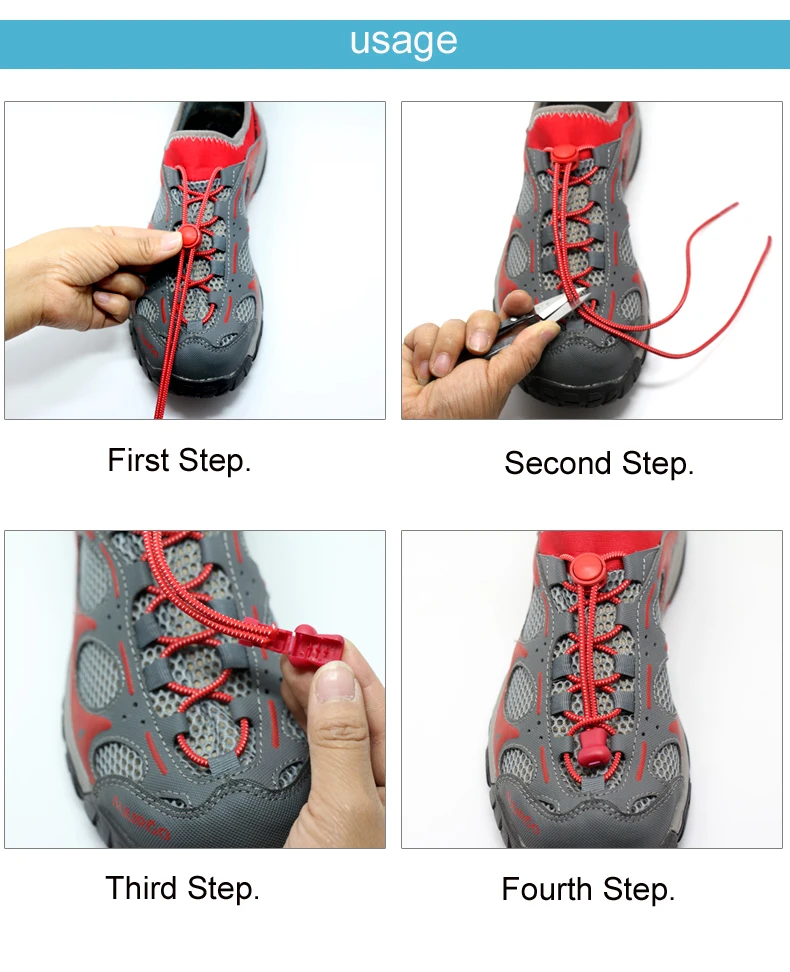 usage

First Step.

Second Step.

Third Step.

Fourth Step.