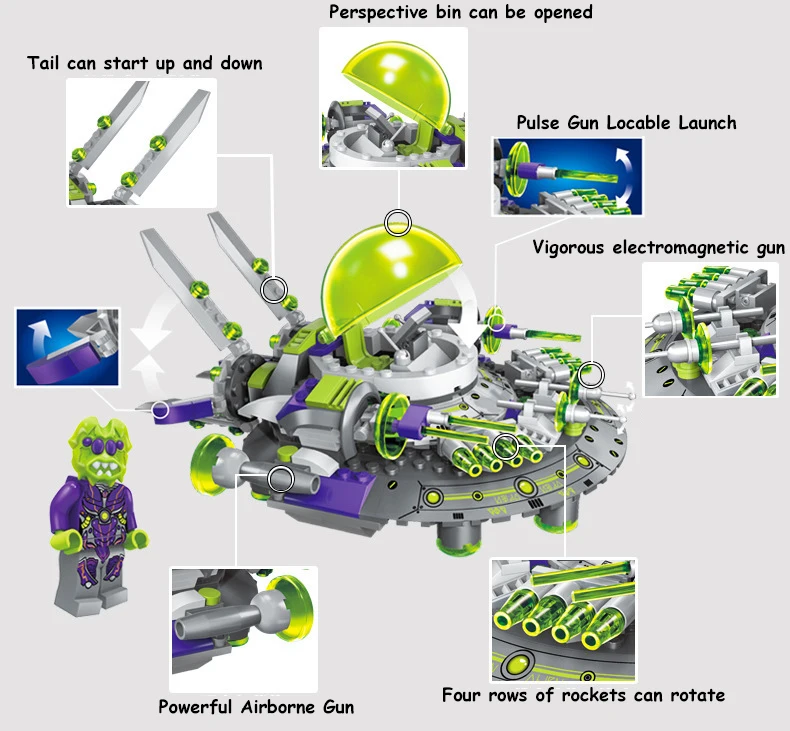 Perspective bin can be opened

Tail can start up and down

Pulse Gun Locable Launch

Vigorous electromagnetic gun

Powerful Airborne Gun

Four rows of rockets can rotate