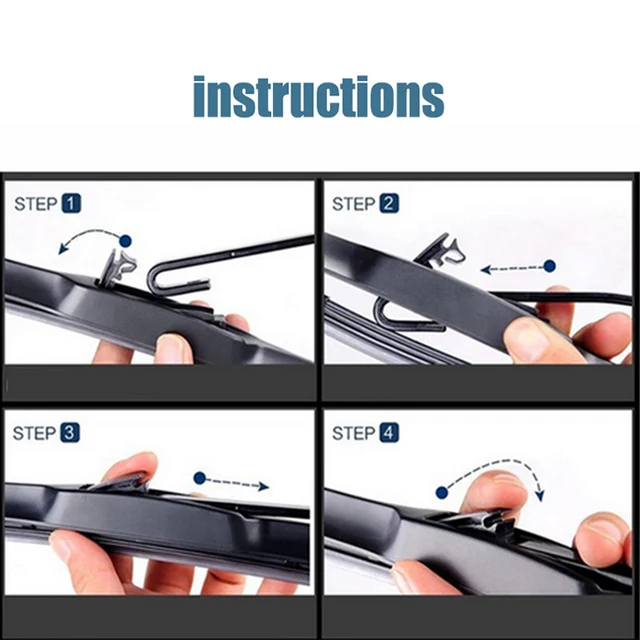 instructions

STEP 1

STEP 2

STEP 3

STEP 4