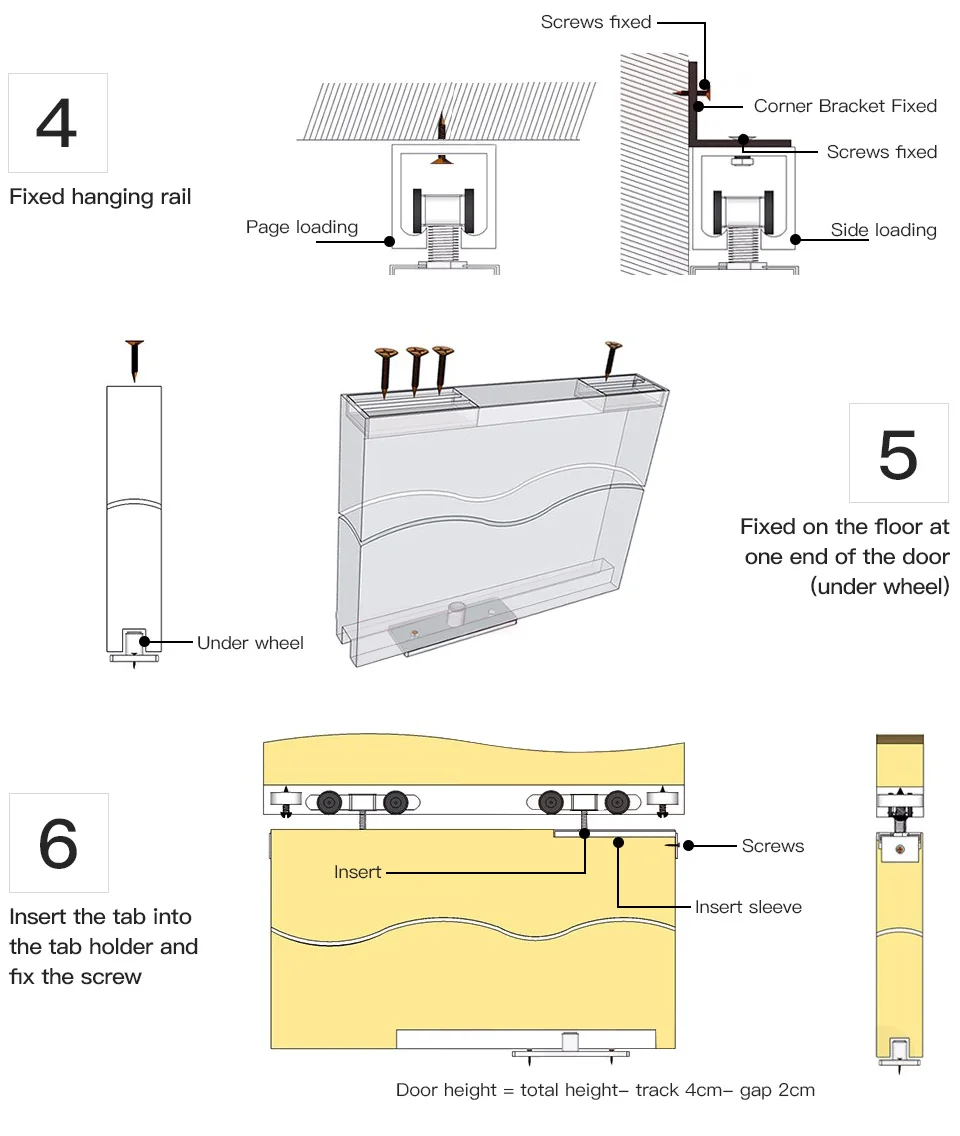 4

Fixed hanging rail

Page loading

Screws fixed

Corner Bracket Fixed

Screws fixed

Side loading

Under wheel

5

Fixed on the floor at one end of the door (under wheel)

6

Insert the tab into the tab holder and fix the screw

Insert

Screws

Insert sleeve

Door height = total height– track 4cm– gap 2cm