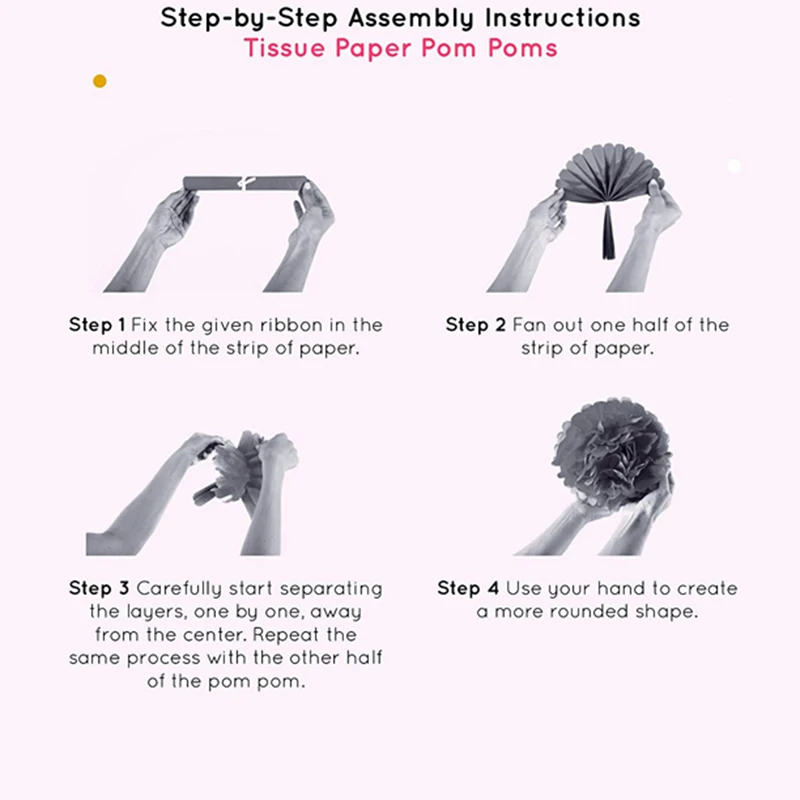 Step-by-Step Assembly Instructions
Tissue Paper Pom Poms

Step 1 Fix the given ribbon in the middle of the strip of paper.

Step 2 Fan out one half of the strip of paper.

Step 3 Carefully start separating the layers, one by one, away from the center. Repeat the same process with the other half of the pom pom.

Step 4 Use your hand to create a more rounded shape.