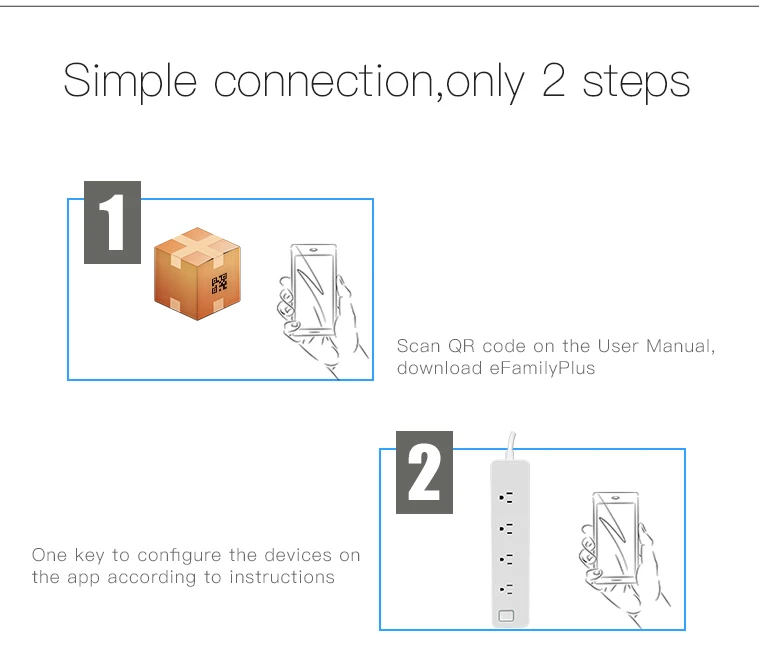 Simple connection,only 2 steps

1

Scan QR code on the User Manual, download eFamilyPlus

2

One key to configure the devices on the app according to instructions