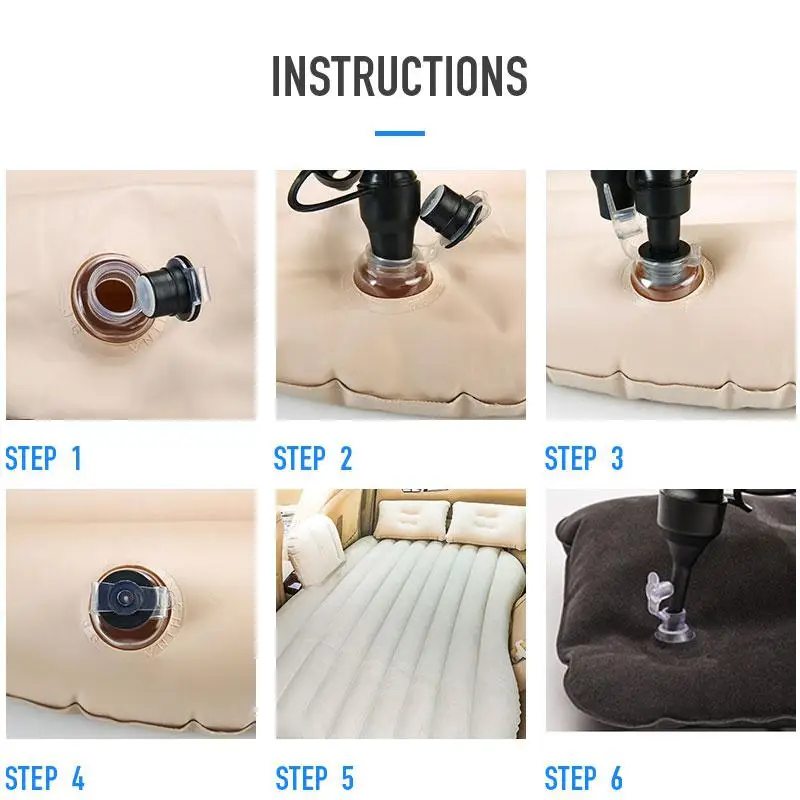 INSTRUCTIONS

STEP 1

STEP 2

STEP 3

STEP 4

STEP 5

STEP 6