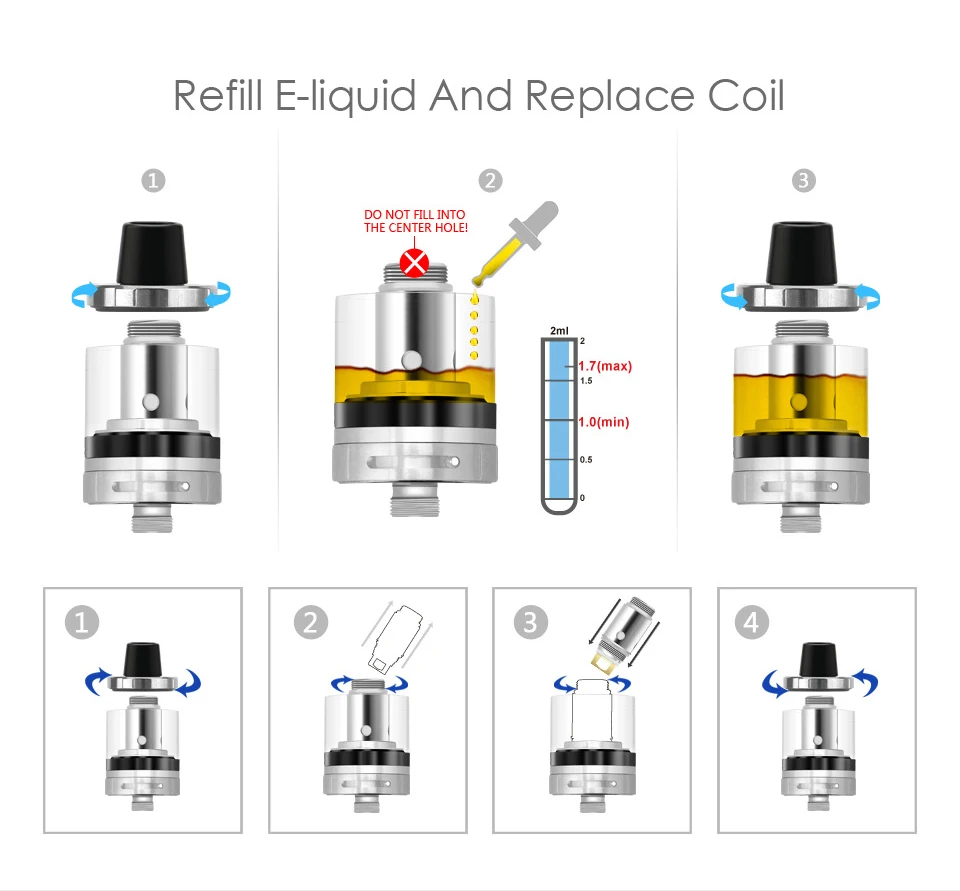 Refill E-liquid And Replace Coil

1

2

DO NOT FILL INTO THE CENTER HOLE!

2ml
2
1.7(max)
1.5
1.0(min)
0.5
0

3

1

2

3

4