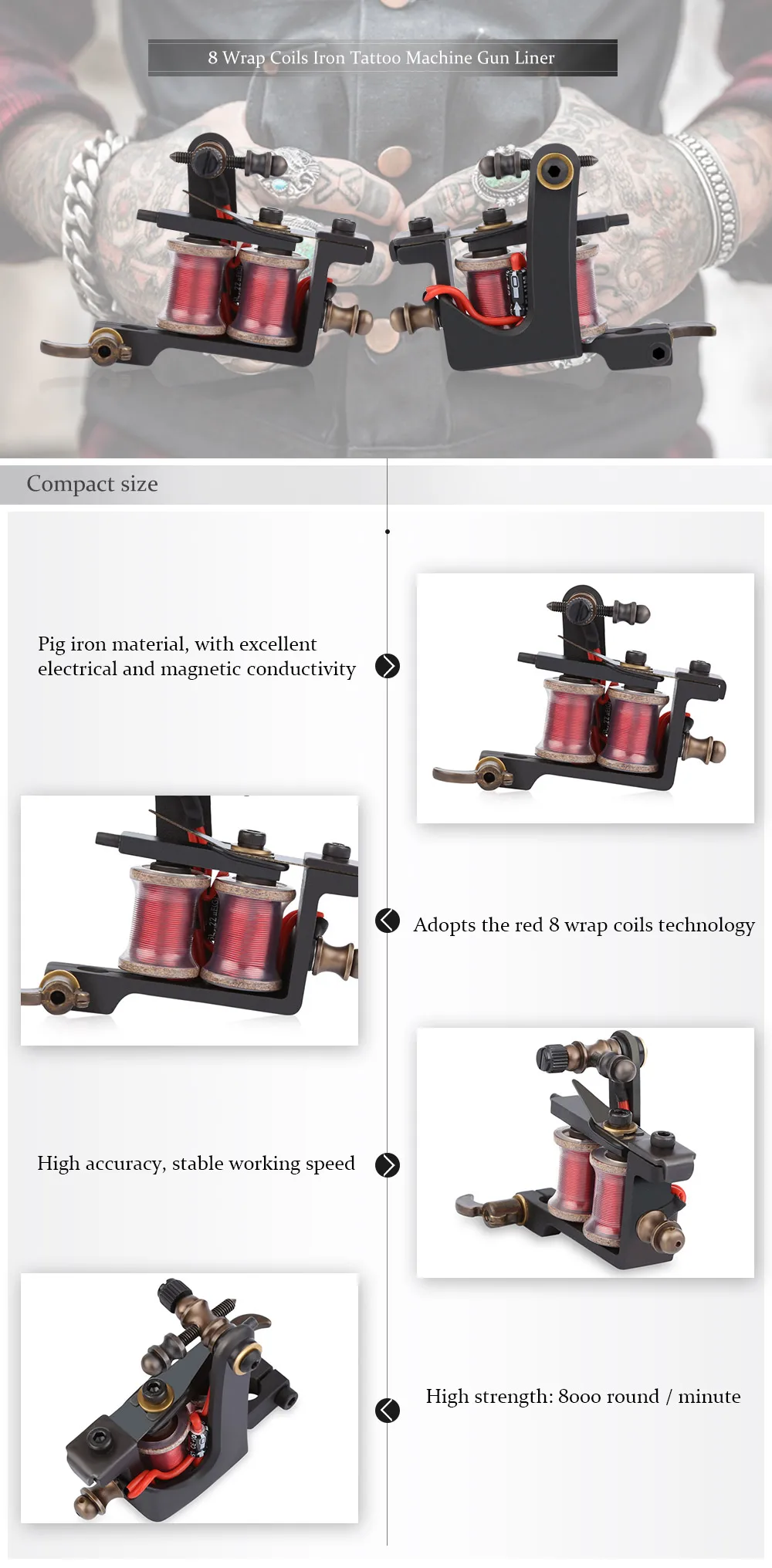 8 Wrap Coils Iron Tattoo Machine Gun Liner

Compact size

Pig iron material, with excellent electrical and magnetic conductivity

Adopts the red 8 wrap coils technology

High accuracy, stable working speed

High strength: 8000 round / minute