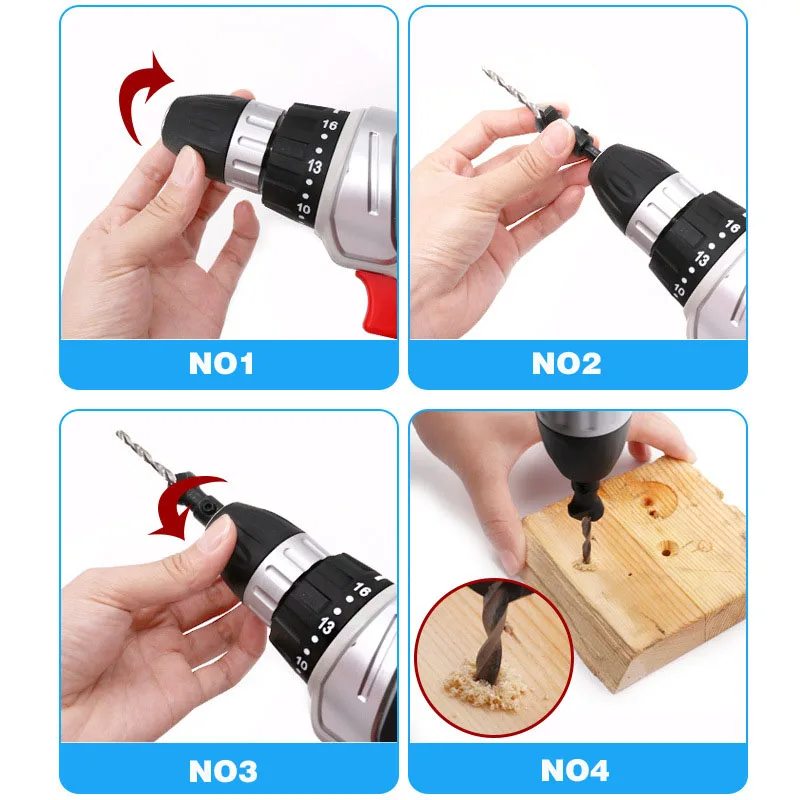 16
13
10
NO1

16
13
10
NO2

16
13
10
NO3

NO4