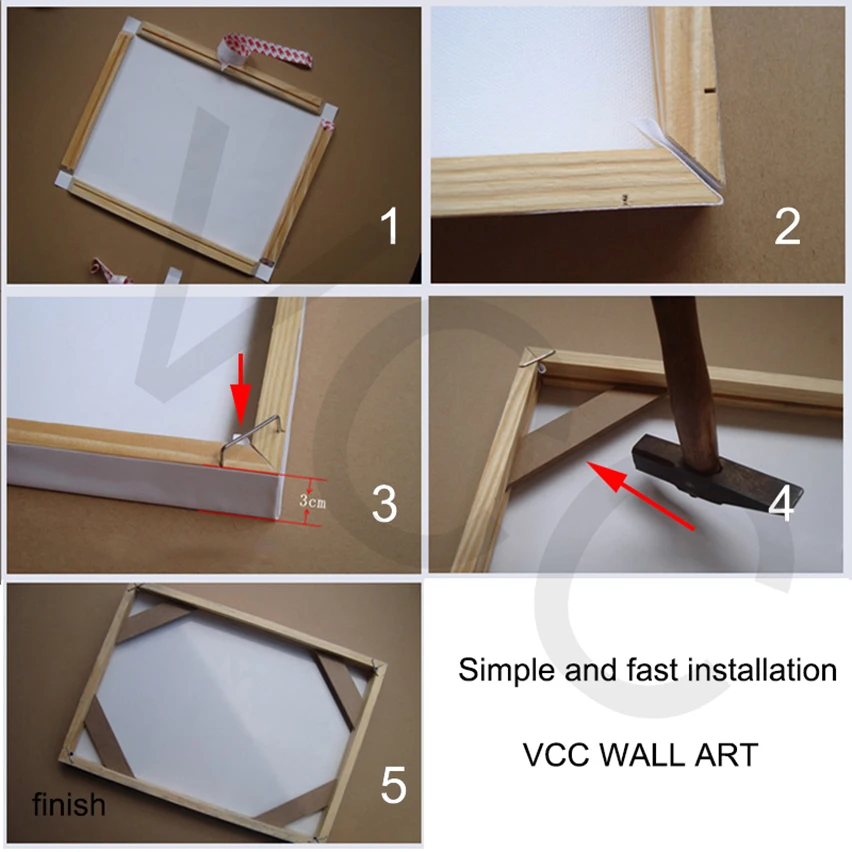 1

2

3cm

3

4

finish

5

Simple and fast installation

VCC WALL ART