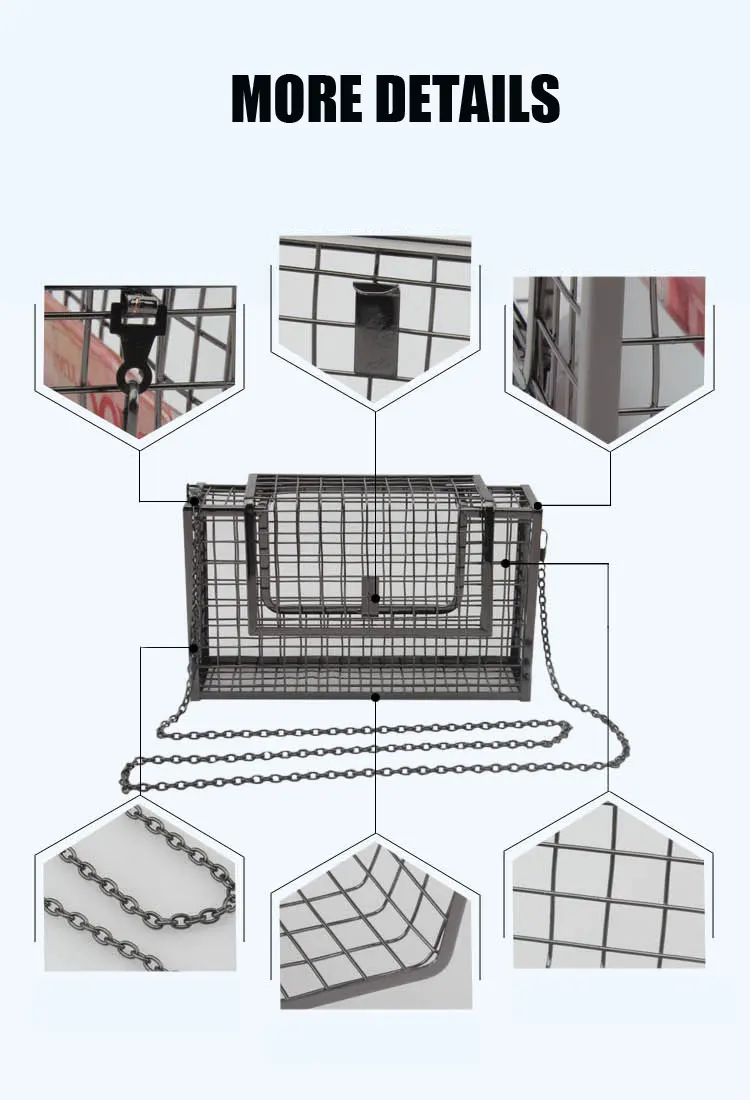 MORE DETAILS