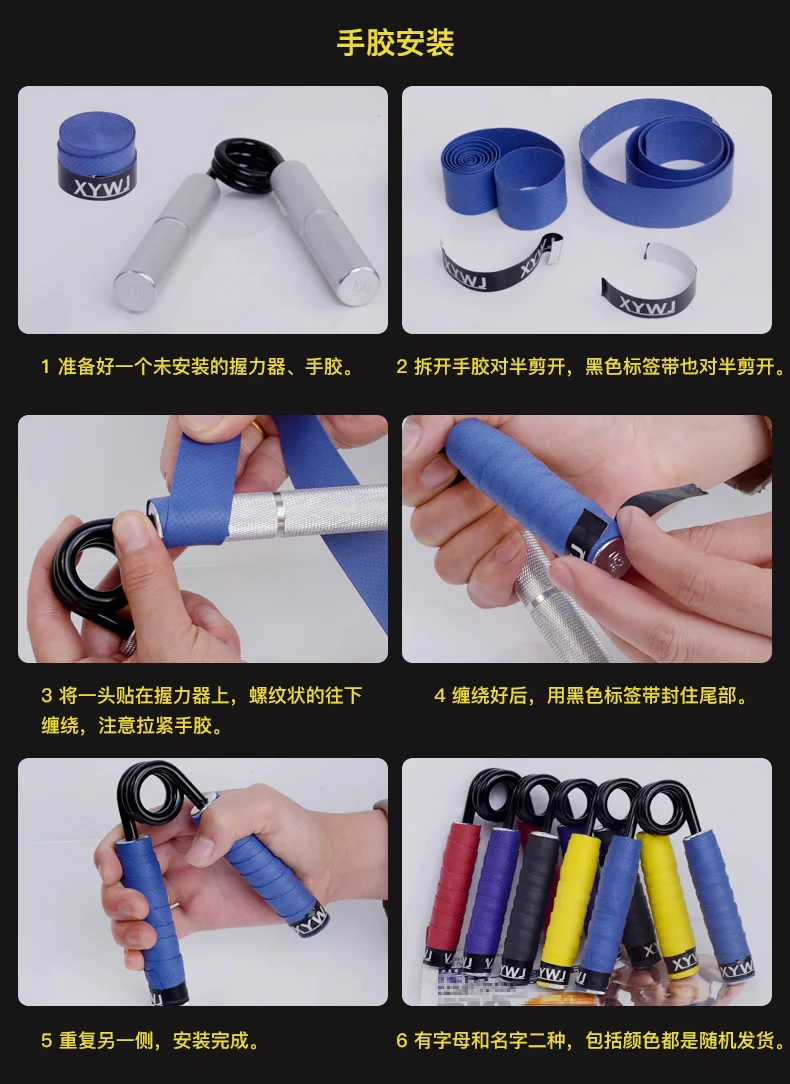 手胶安装

1 准备好一个未安装的握力器、手胶。

2 拆开手胶对半剪开，黑色标签带也对半剪开。

3 将一头贴在握力器上，螺纹状的往下缠绕，注意拉紧手胶。

4 缠绕好后，用黑色标签带封住尾部。

5 重复另一侧，安装完成。

6 有字母和名字二种，包括颜色都是随机发货。