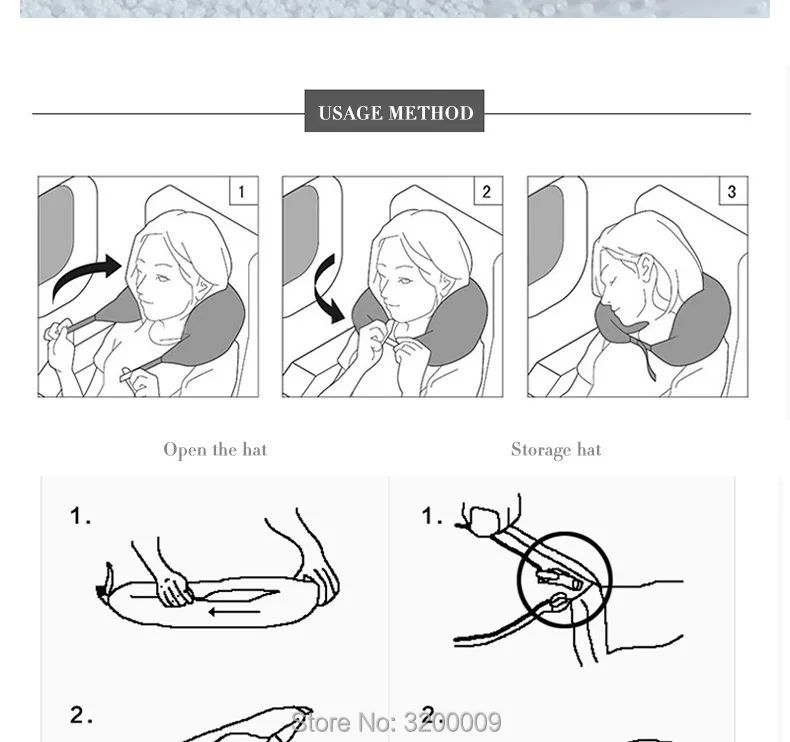 USAGE METHOD

1

2

3

Open the hat

Storage hat

1.

1.

2.

2.

Store No: 3200009