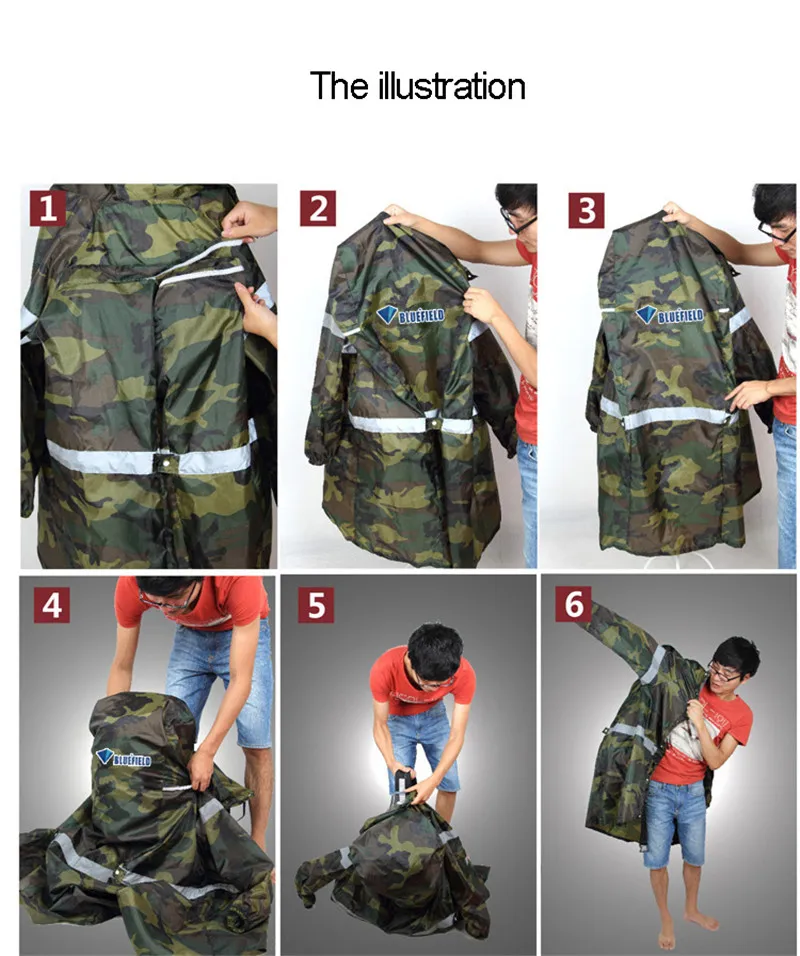 The illustration

1

2
BLUEFIELD

3
BLUEFIELD

4
BLUEFIELD

5

6