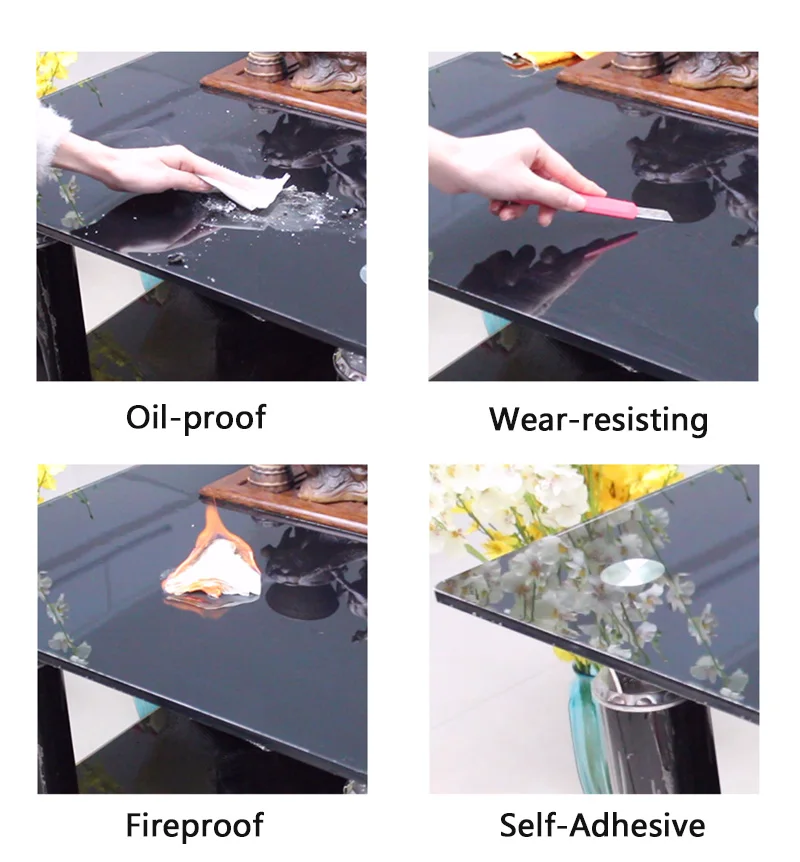 Oil-proof

Wear-resisting

Fireproof

Self-Adhesive