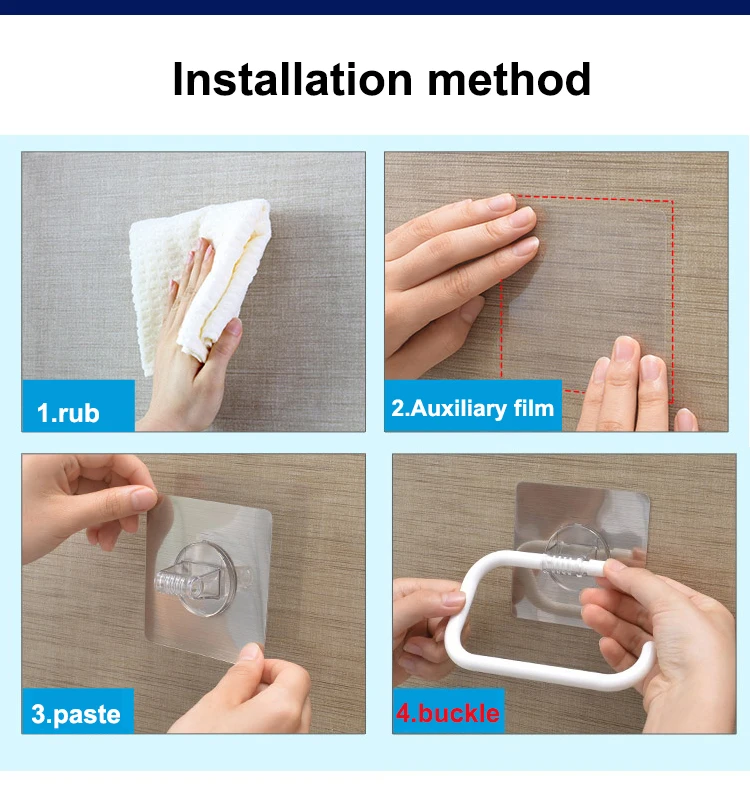 Installation method

1.rub

2.Auxiliary film

3.paste

4.buckle