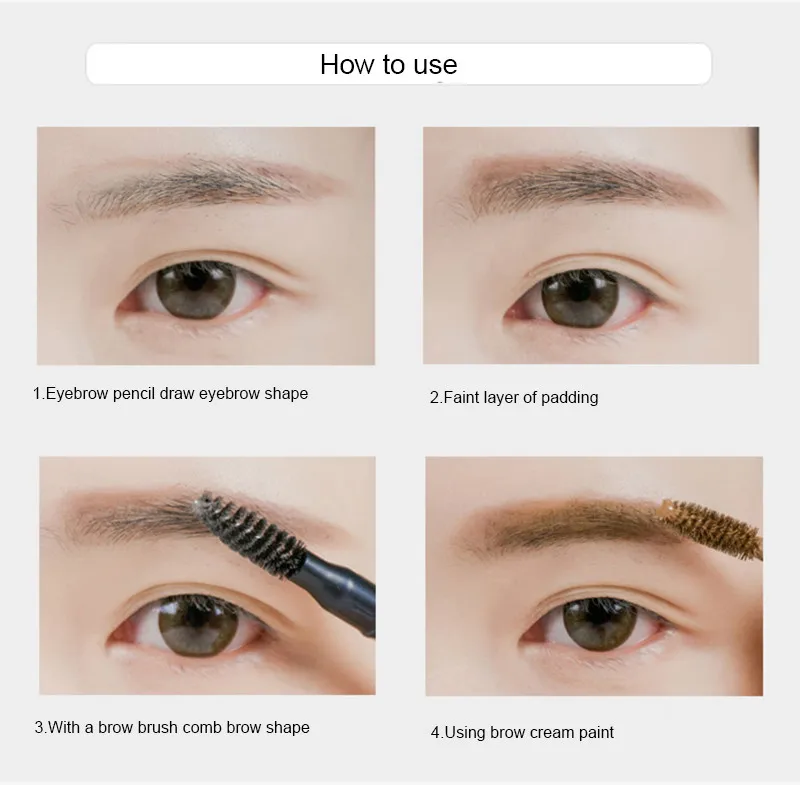 How to use

1.Eyebrow pencil draw eyebrow shape

2.Faint layer of padding

3.With a brow brush comb brow shape

4.Using brow cream paint