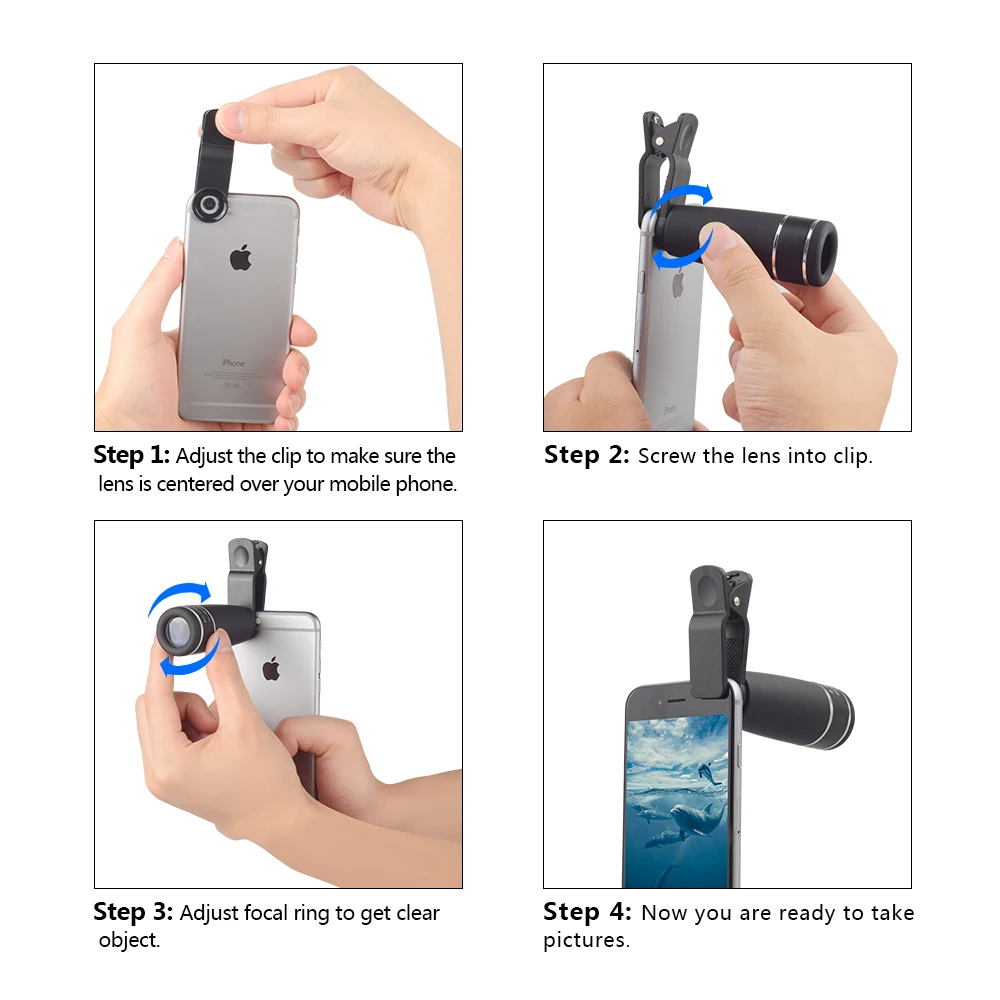 iPhone

Step 1: Adjust the clip to make sure the lens is centered over your mobile phone.

Step 2: Screw the lens into clip.

Step 3: Adjust focal ring to get clear object.

Step 4: Now you are ready to take pictures.