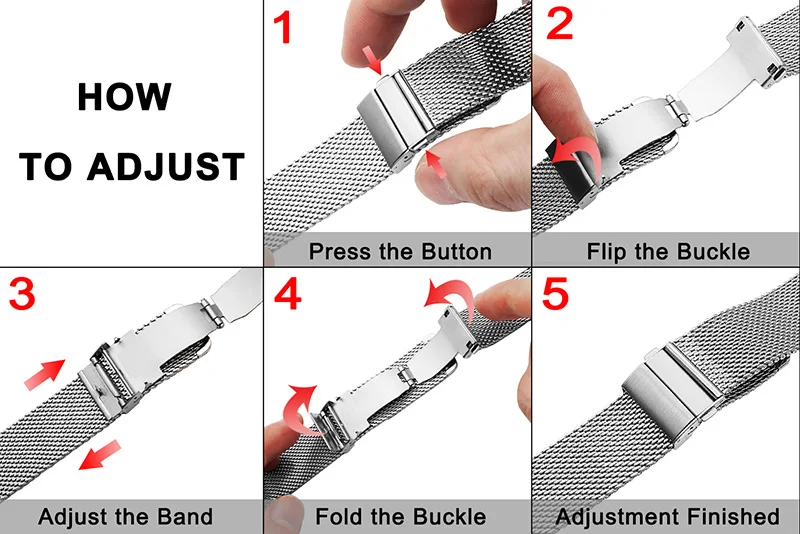 HOW
TO ADJUST

1
Press the Button

2
Flip the Buckle

3
Adjust the Band

4
Fold the Buckle

5
Adjustment Finished