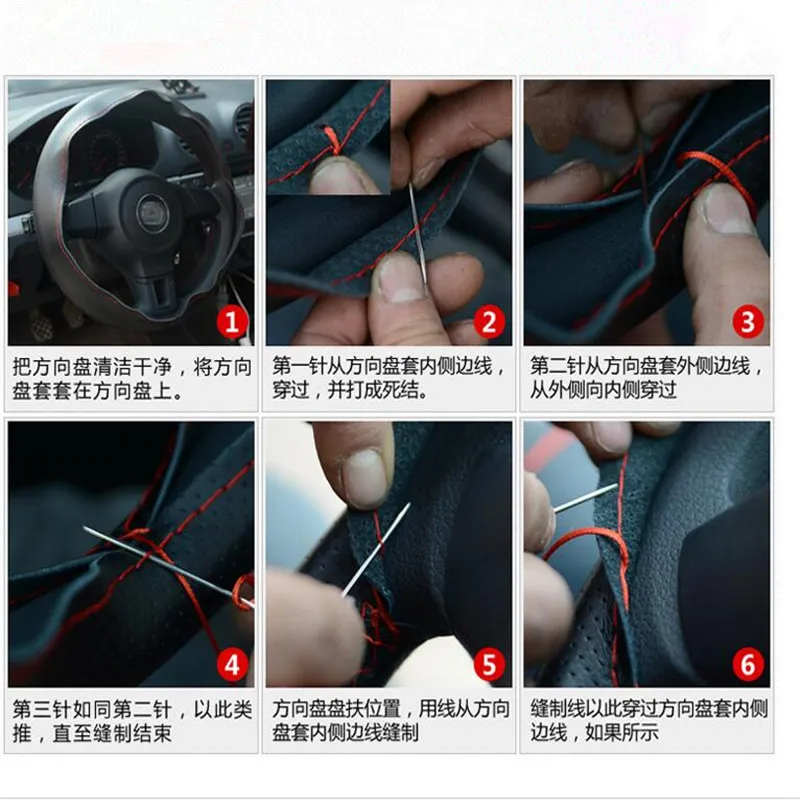 1
把方向盘清洁干净，将方向盘套套在方向盘上。

2
第一针从方向盘套内侧边线，穿过，并打成死结。

3
第二针从方向盘套外侧边线，从外侧向内侧穿过

4
第三针如同第二针，以此类推，直至缝制结束

5
方向盘盘扶位置，用线从方向盘套内侧边线缝制

6
缝制线以此穿过方向盘套内侧边线，如果所示